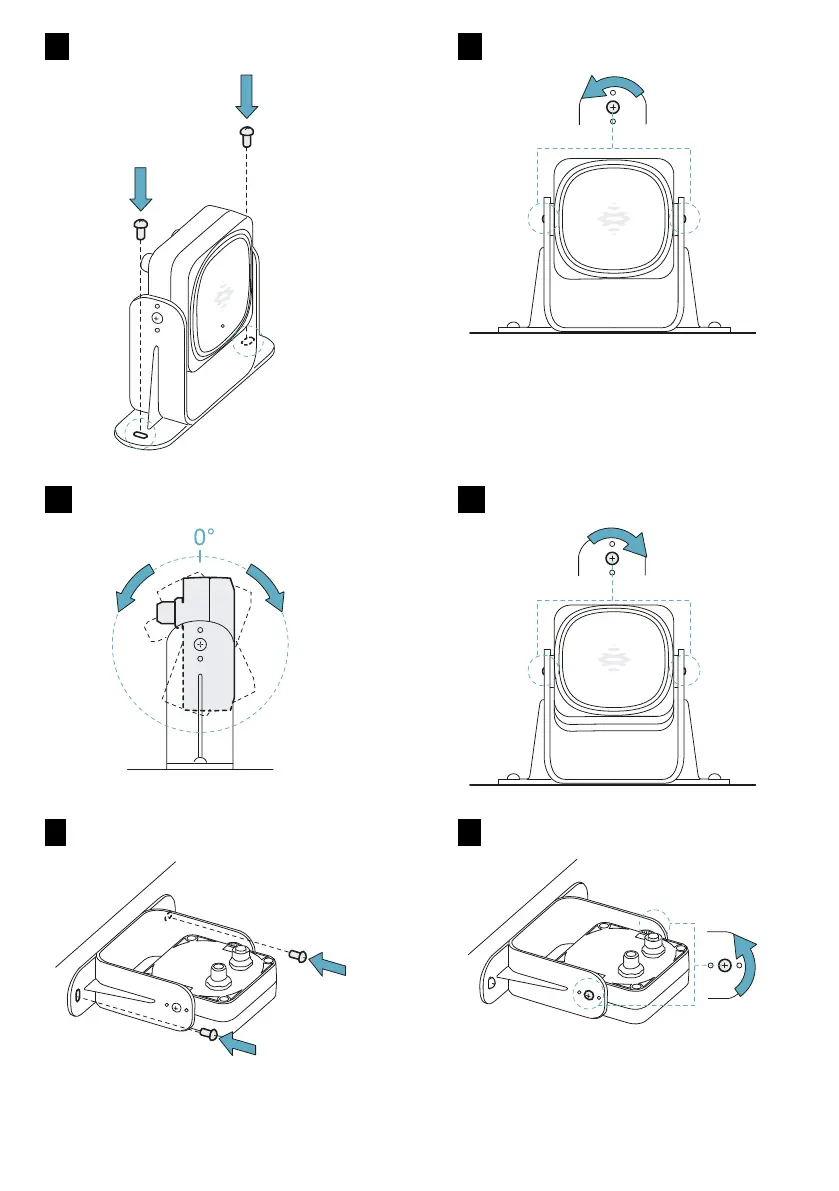 0°