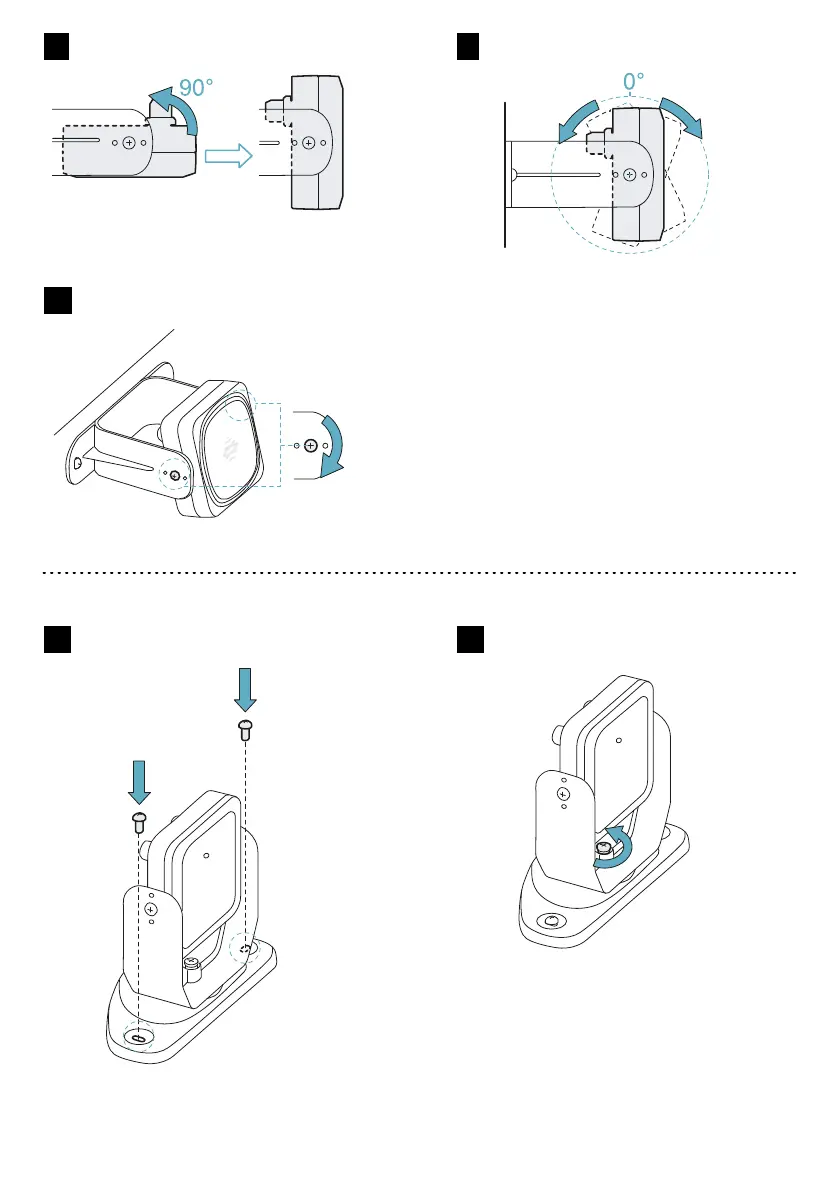 90°

0°