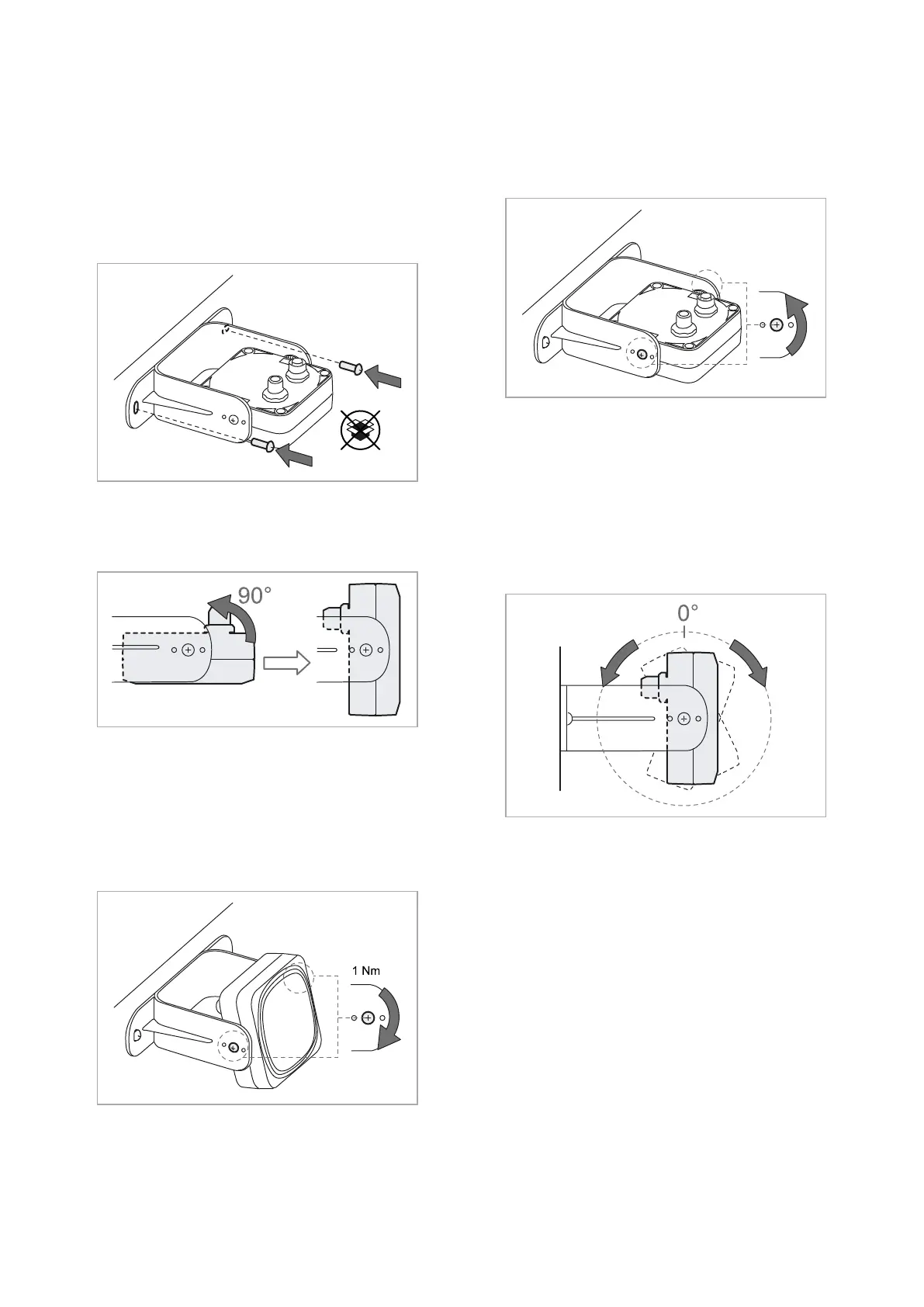 90°

1 Nm

0°