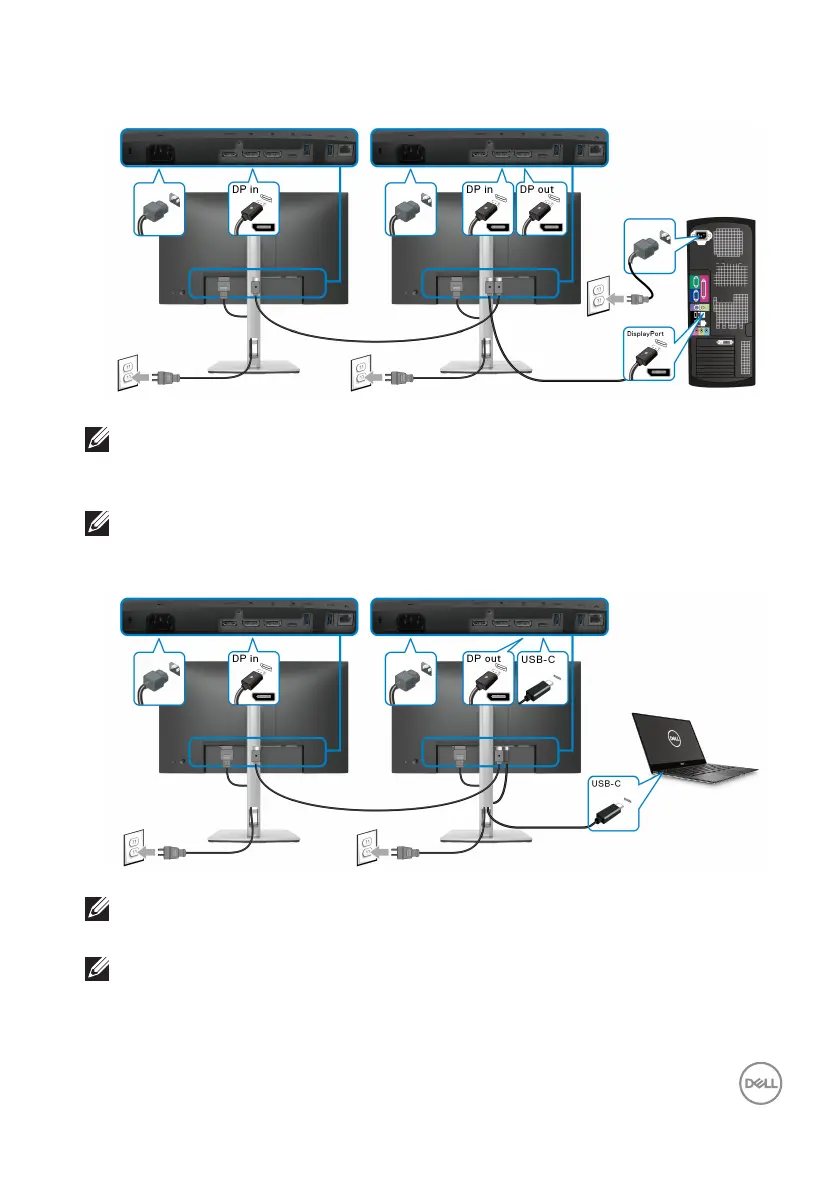 DP in

DP in

DP out

DisplayPort

DP in

DP out

USB-C

USB-C

DELL