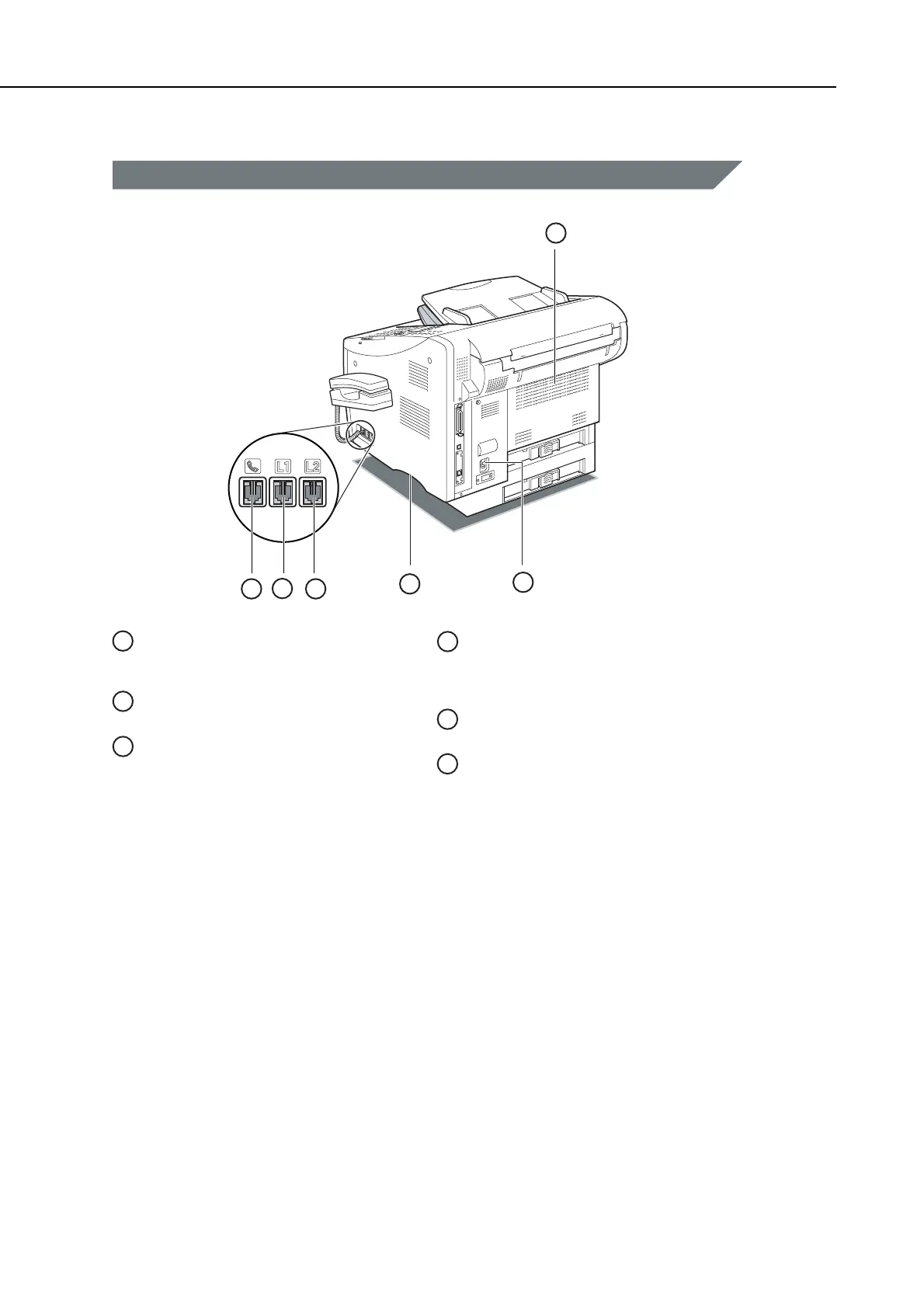 L1

L2