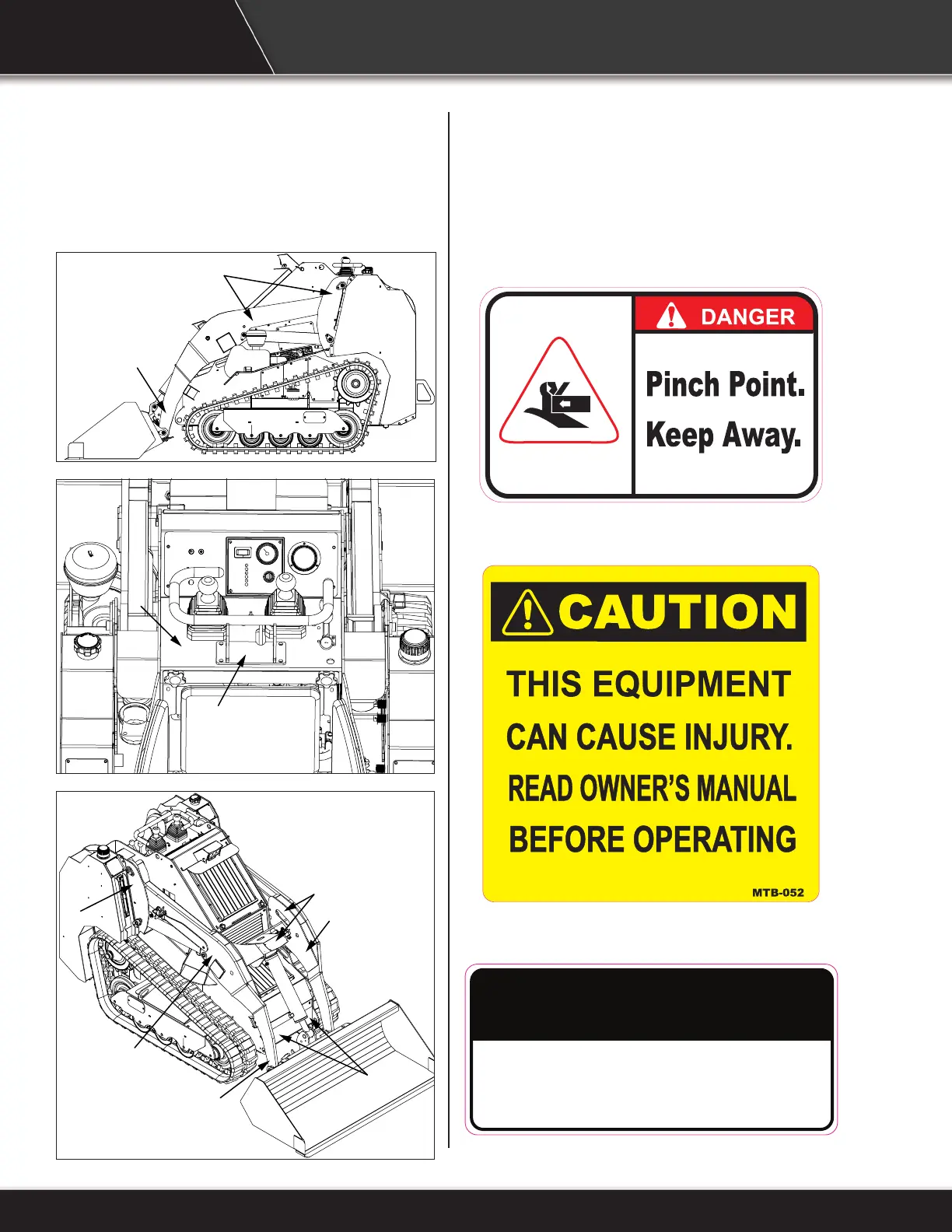 DANGER

Pinch Point. Keep Away.

CAUTION

THIS EQUIPMENT CAN CAUSE INJURY. READ OWNER'S MANUAL BEFORE OPERATING

MTB-052