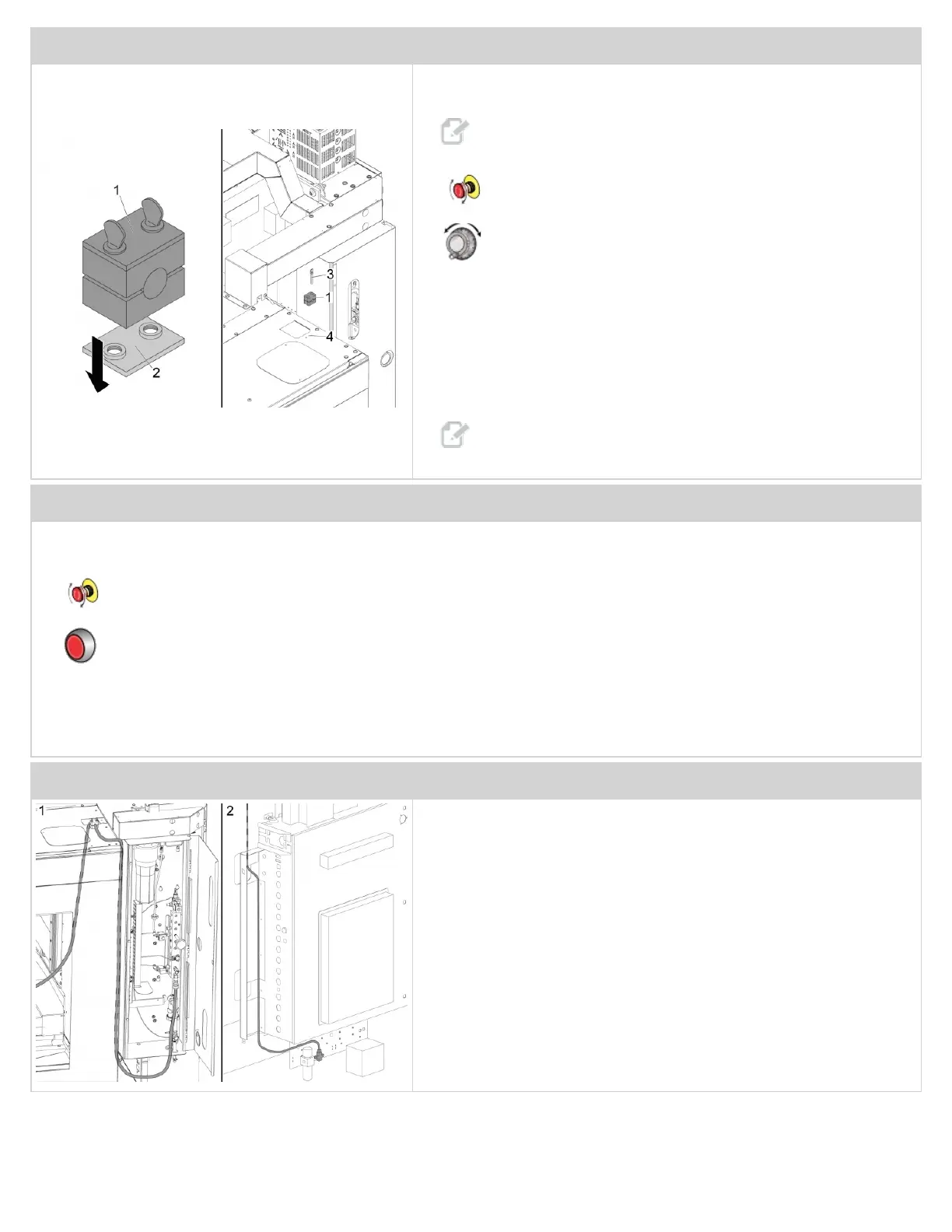 1

2

3

1

4

1

2