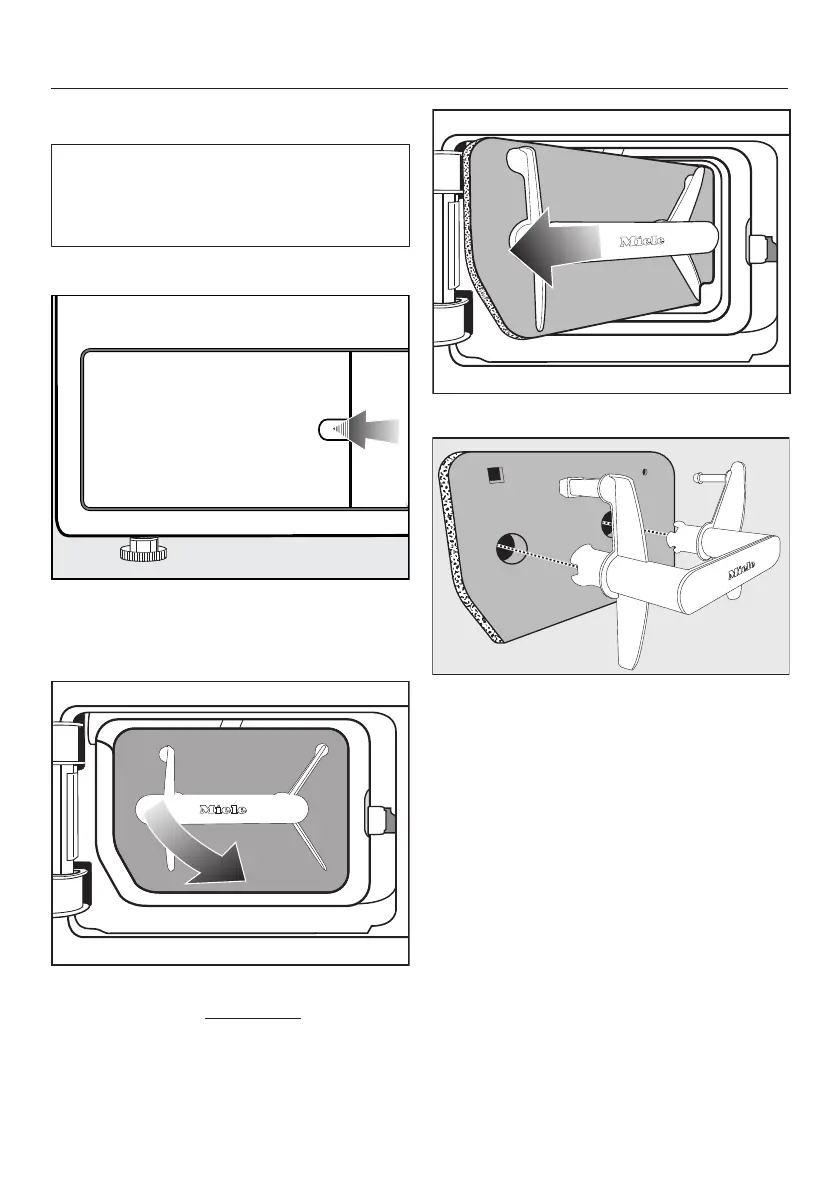 Miele

Miele

Miele