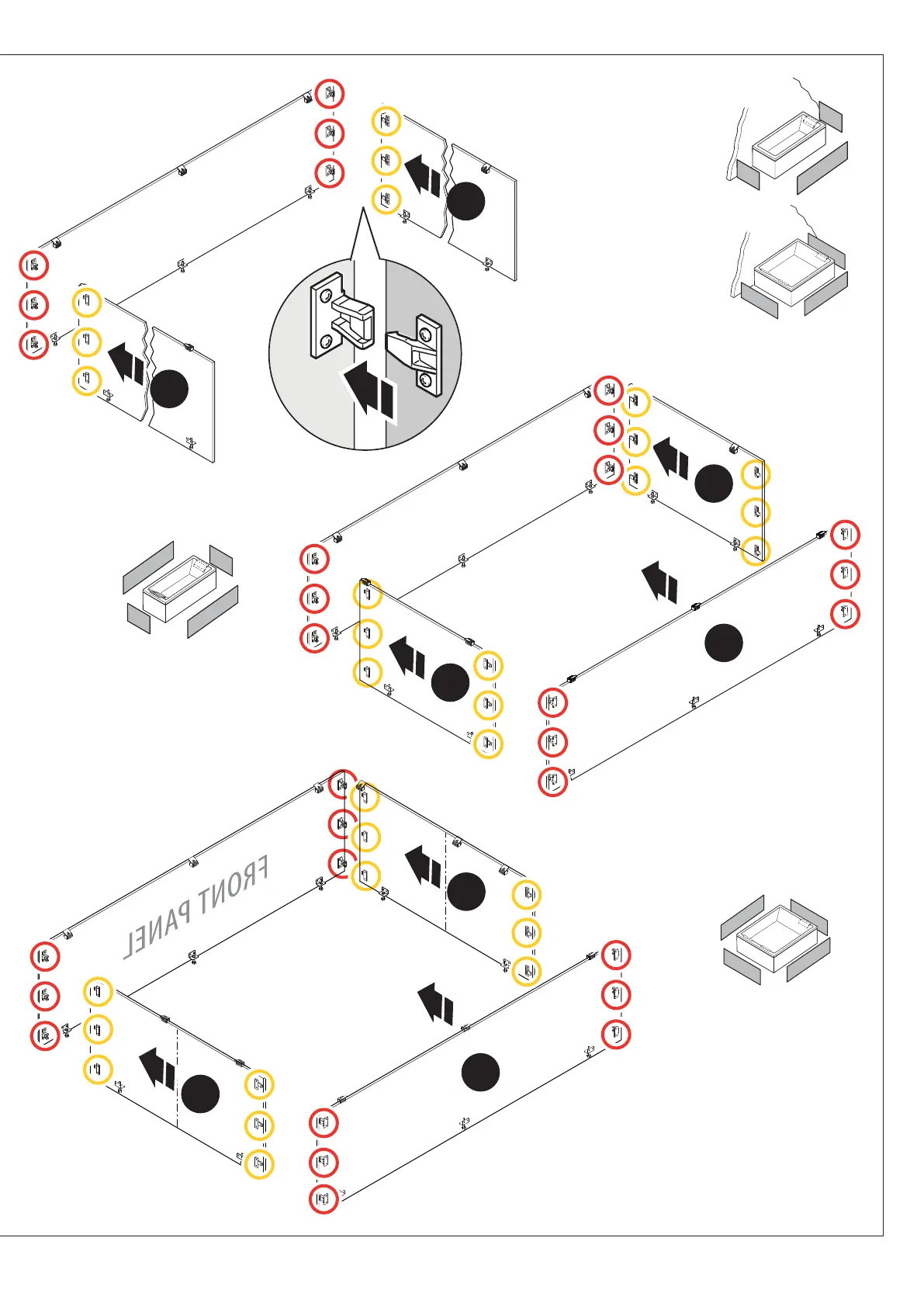 FRONT PANEL