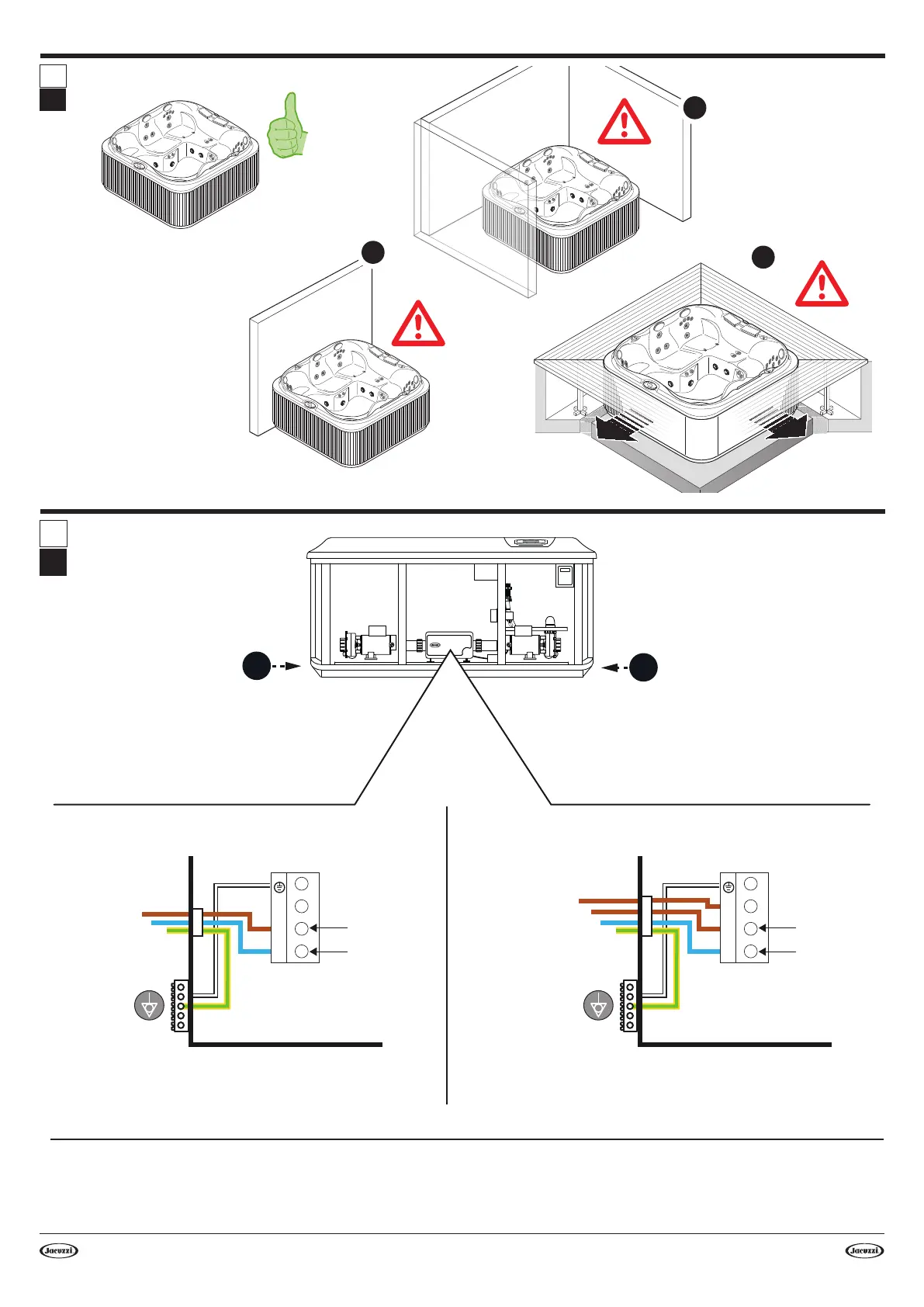 Jacuzzi

Jacuzzi