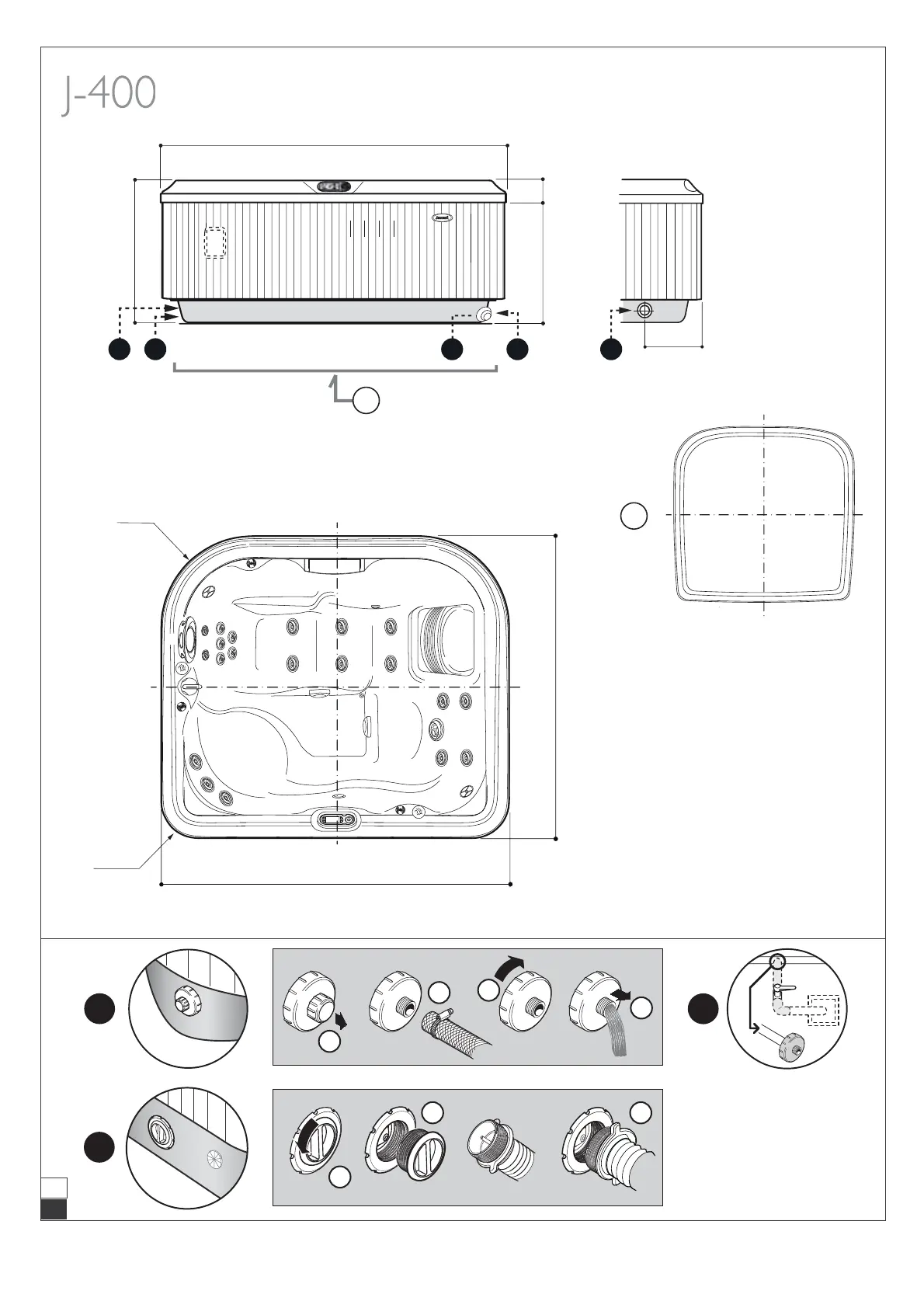 J-400