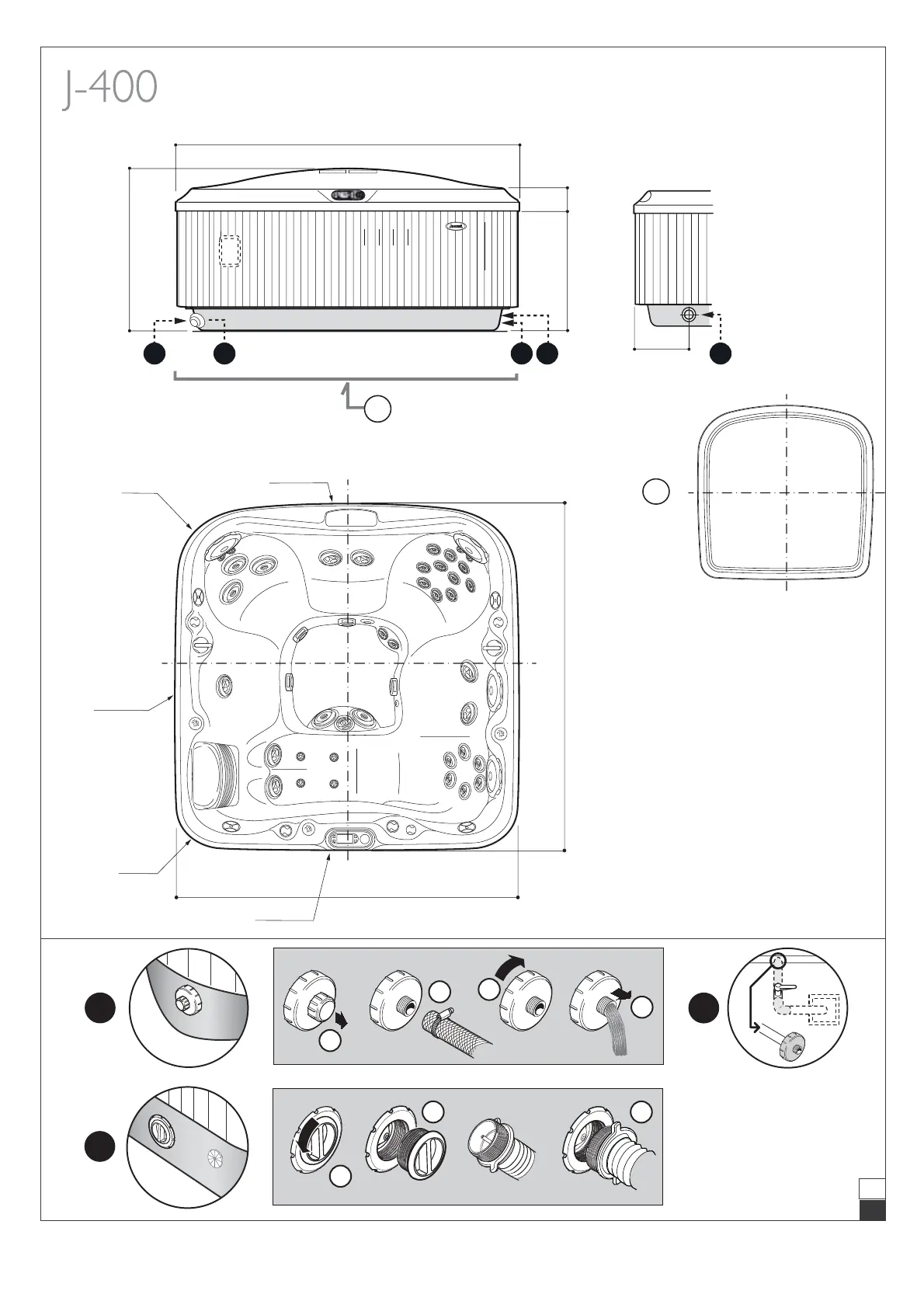 J-400