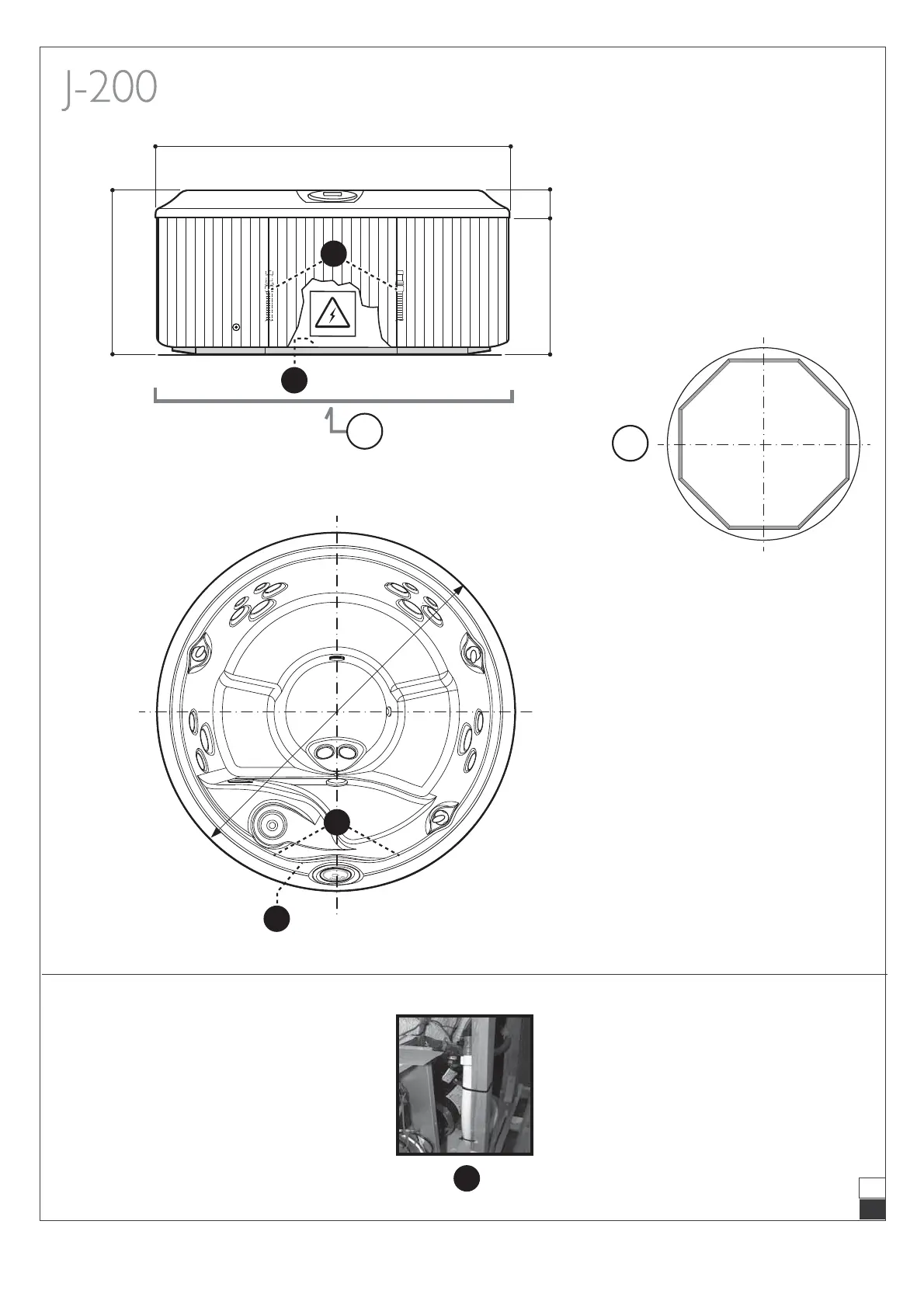 J-200