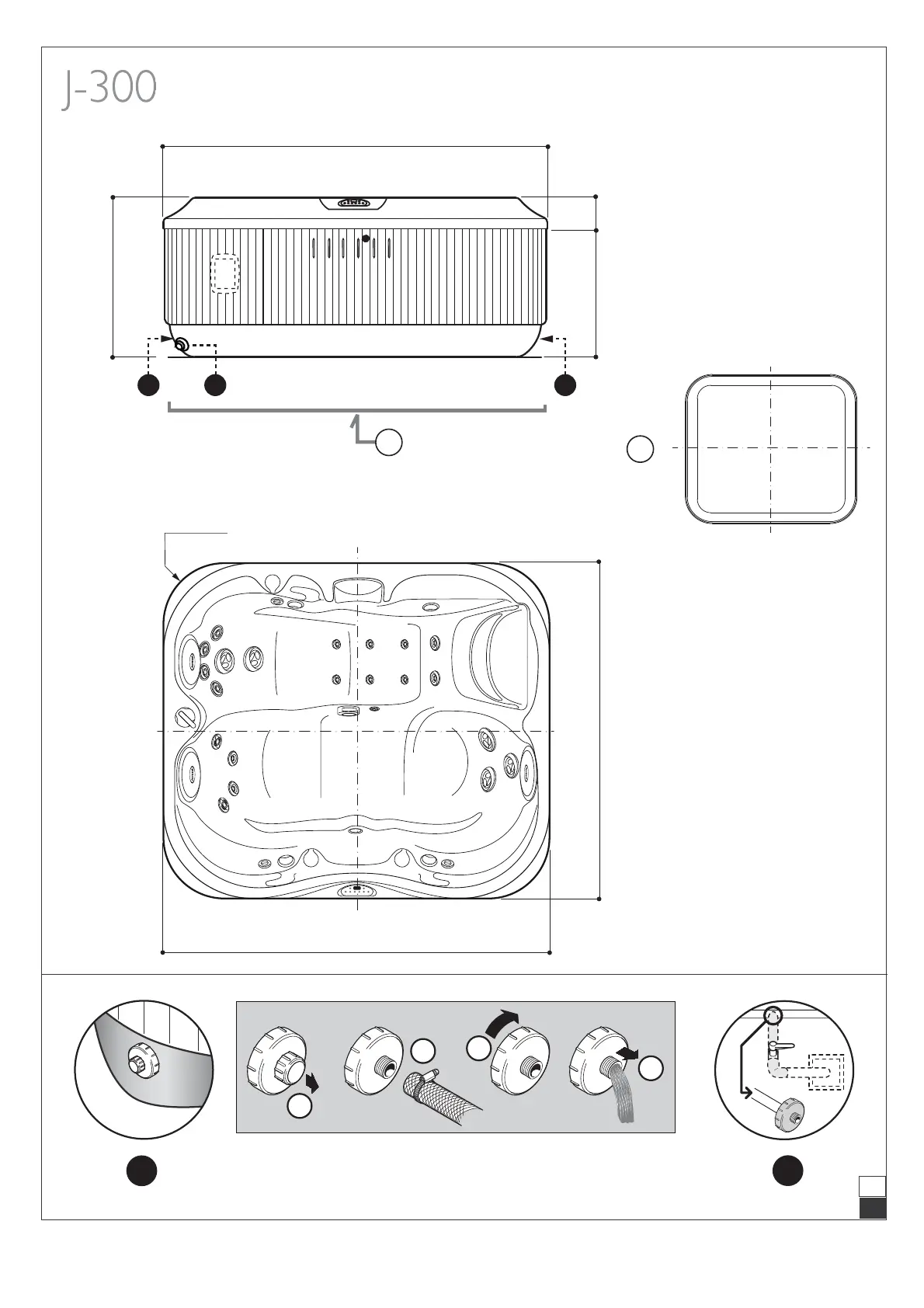 J-300