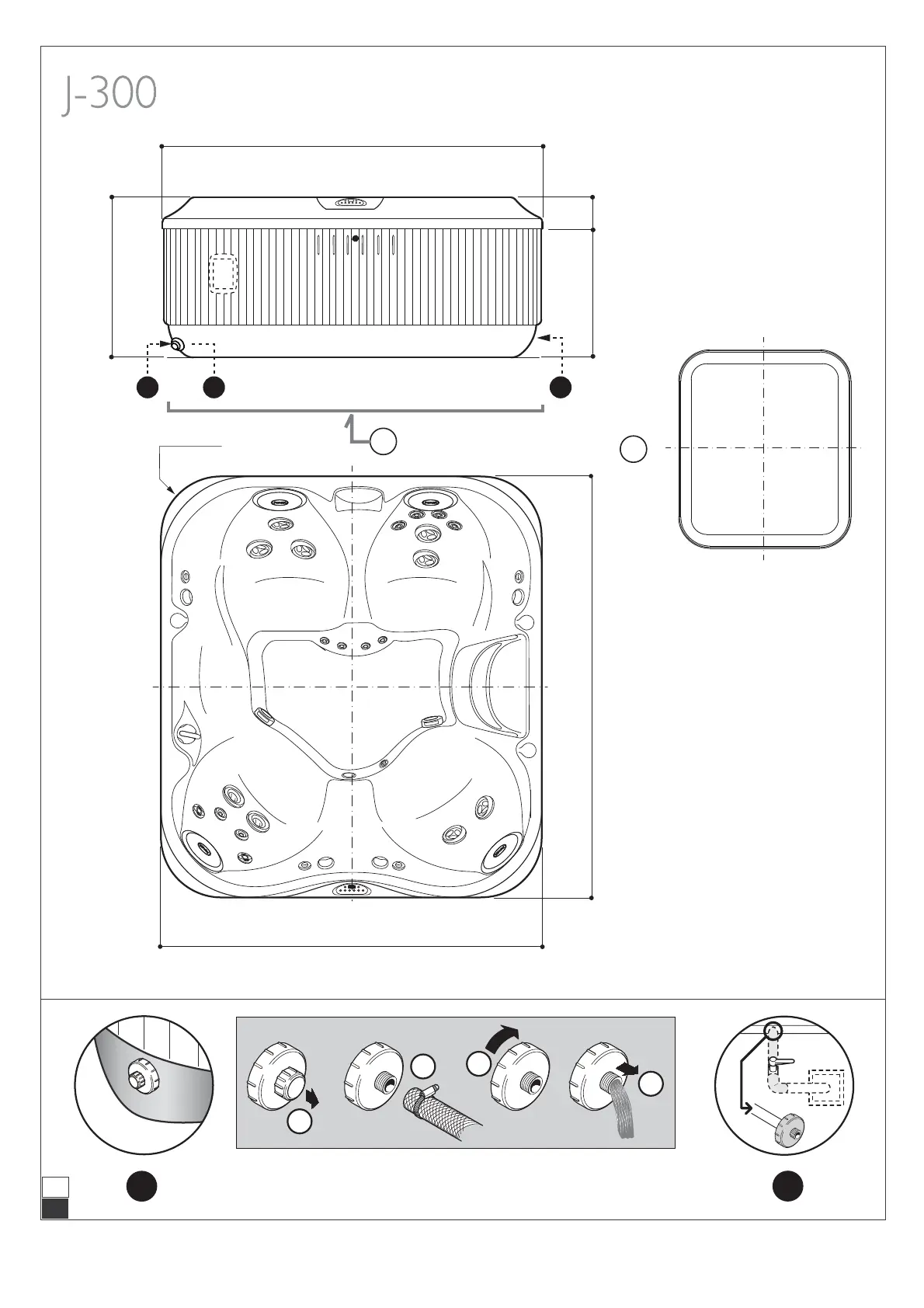 J-300