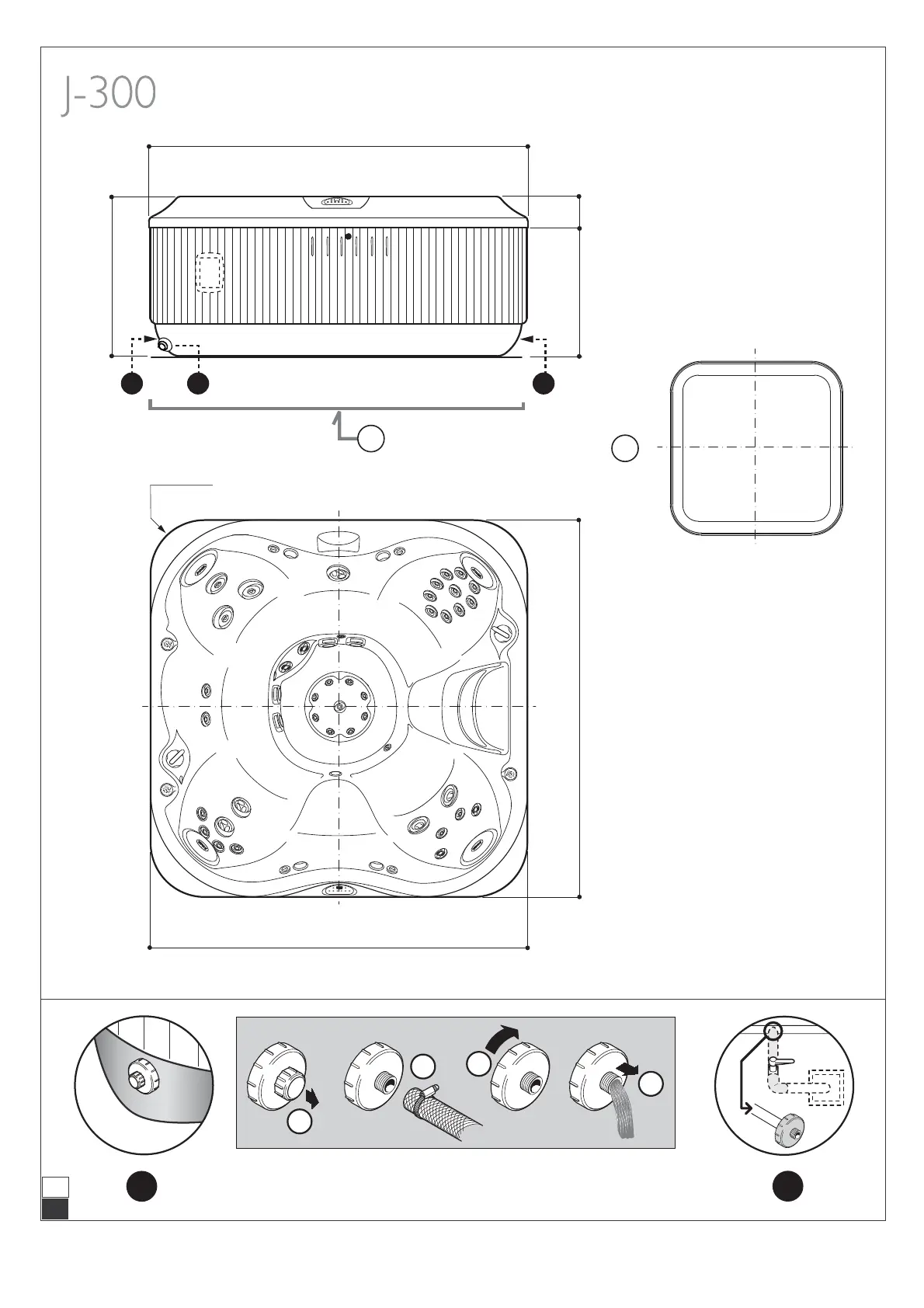 J-300