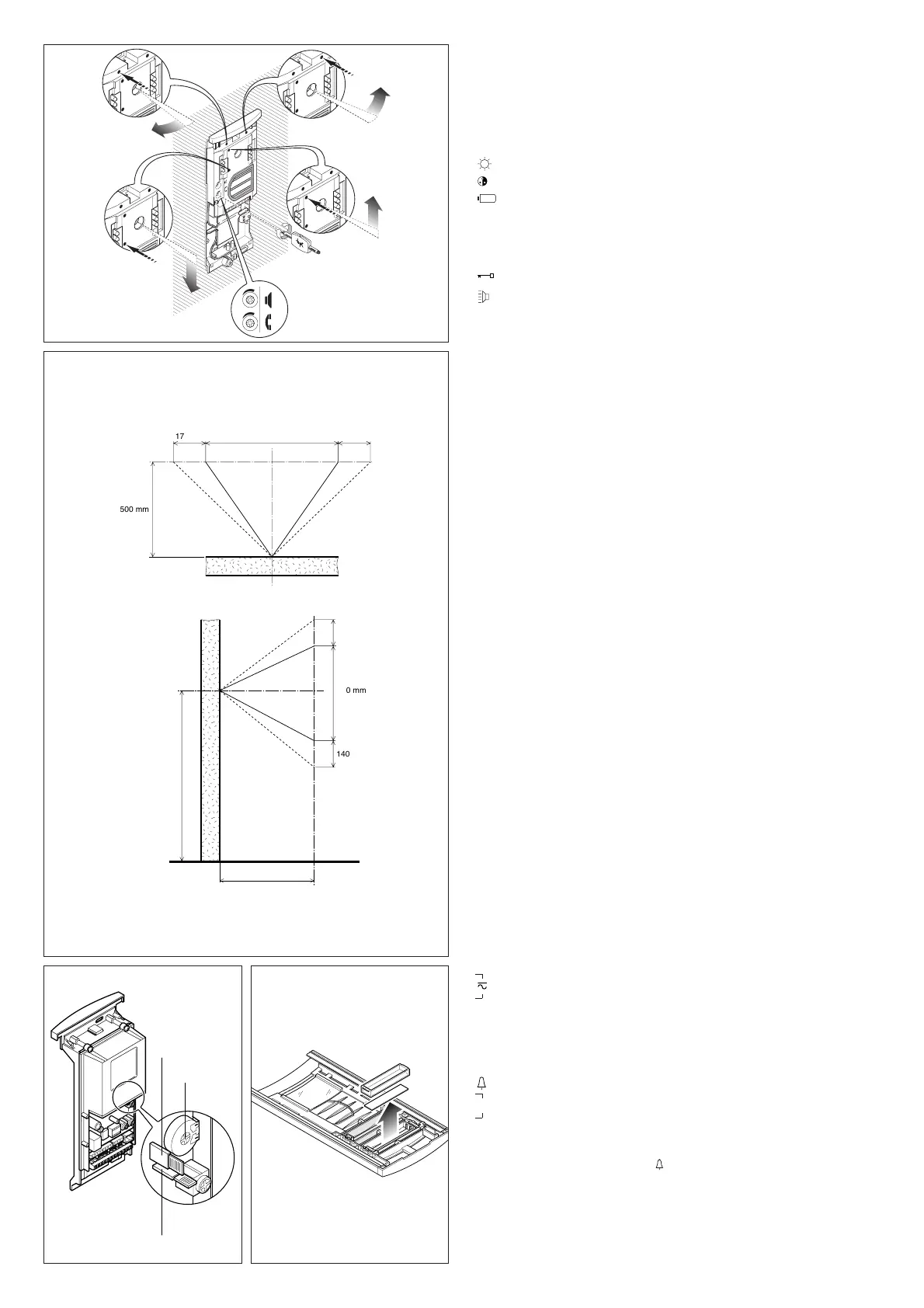 17

500 mm

0 mm

140