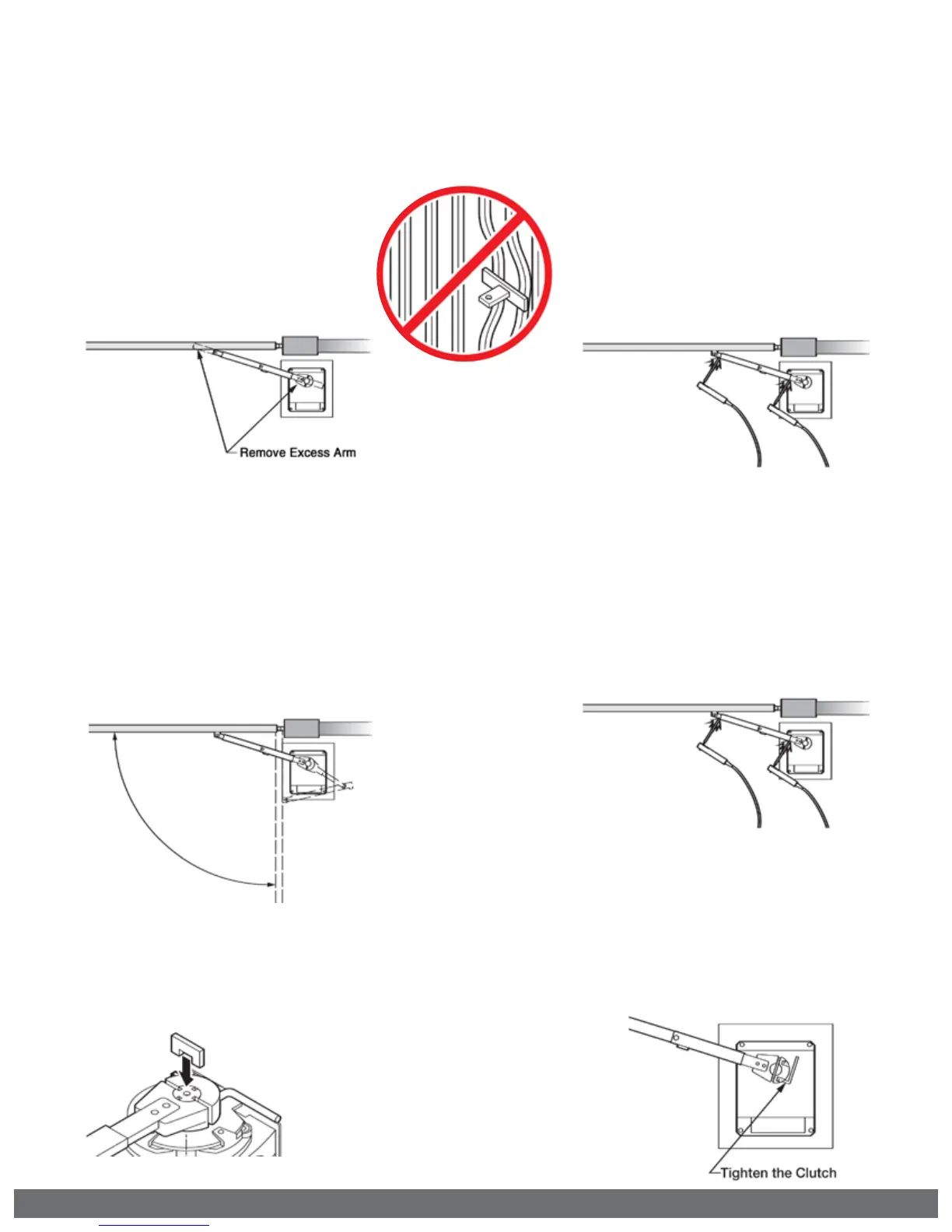 Remove Excess Arm

Tighten the Clutch