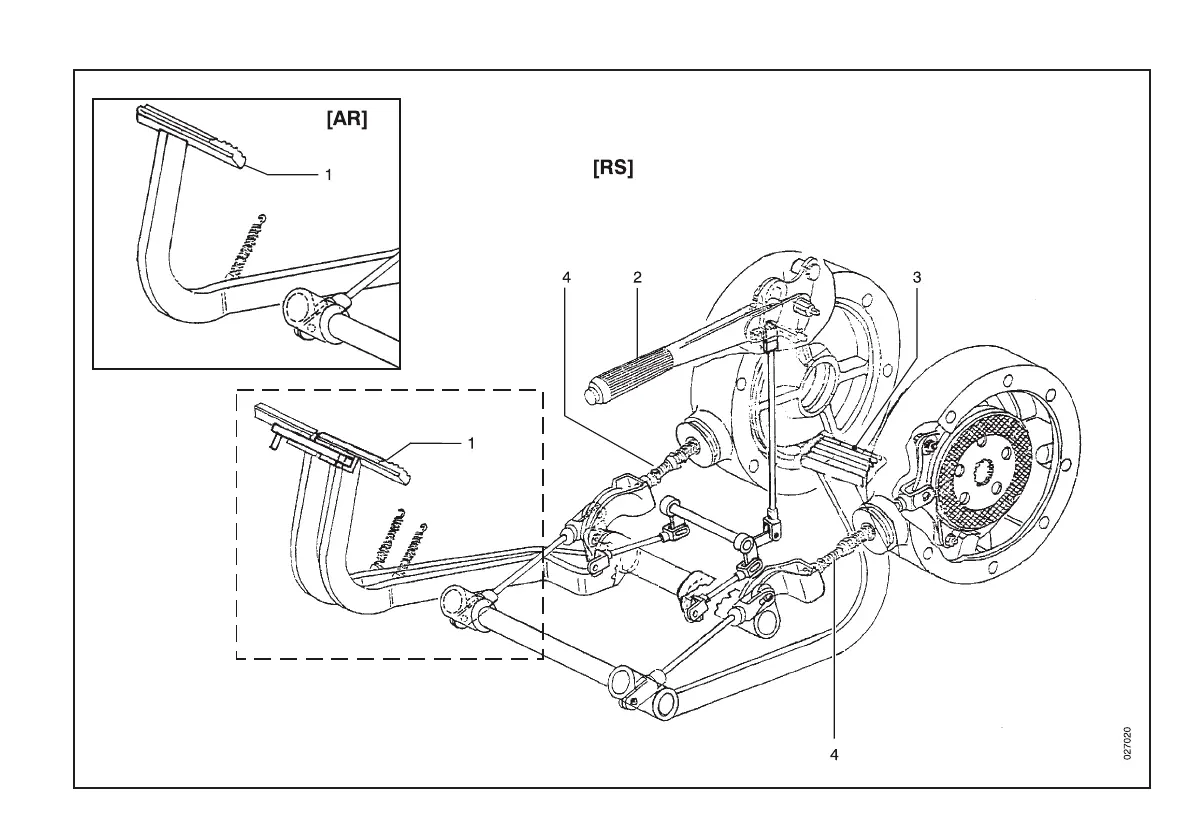 [AR]
1
[RS]
4
2
3
1
4
027020