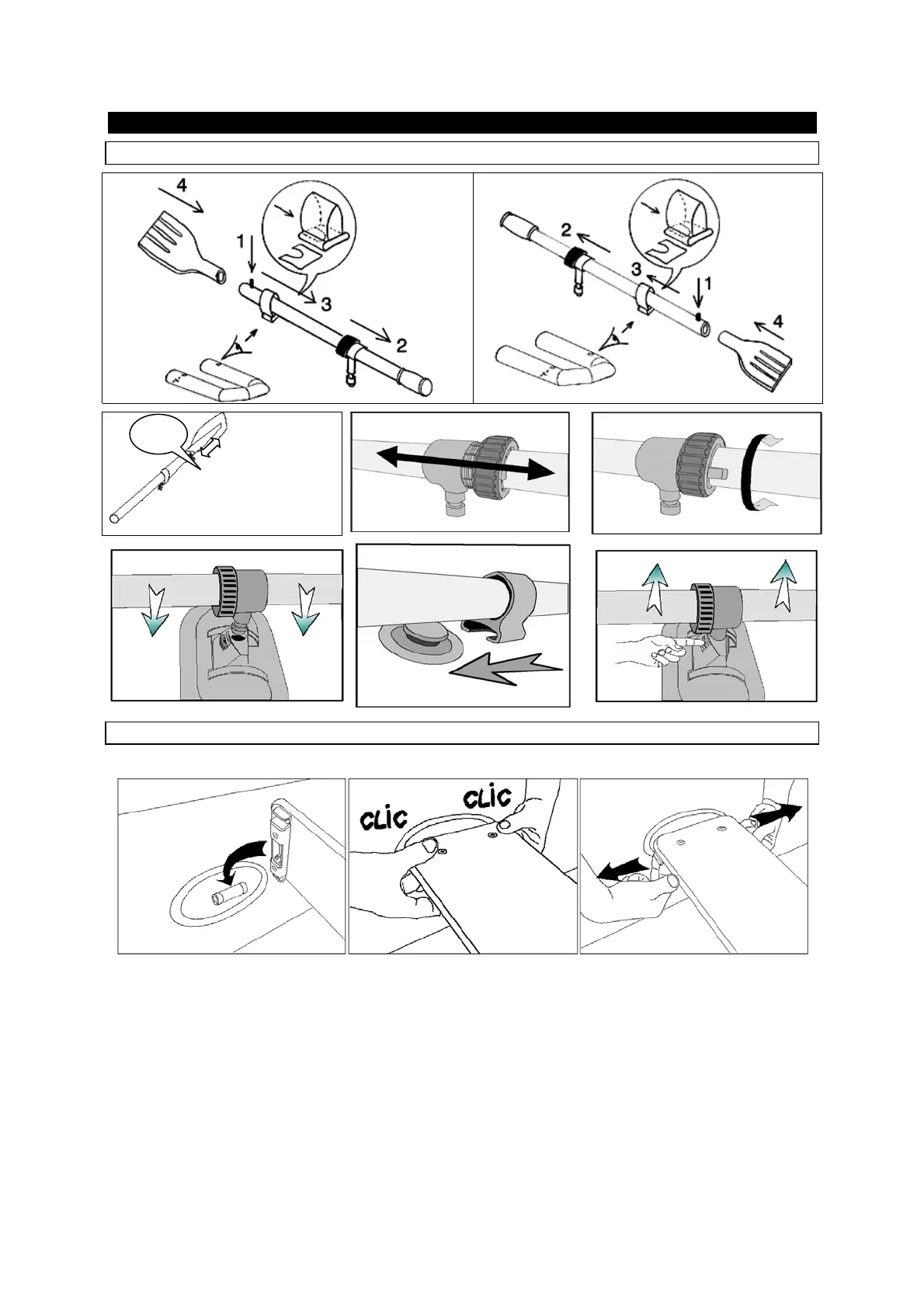 4

1

3

2

2

3

1

4

CLIC

CLIC