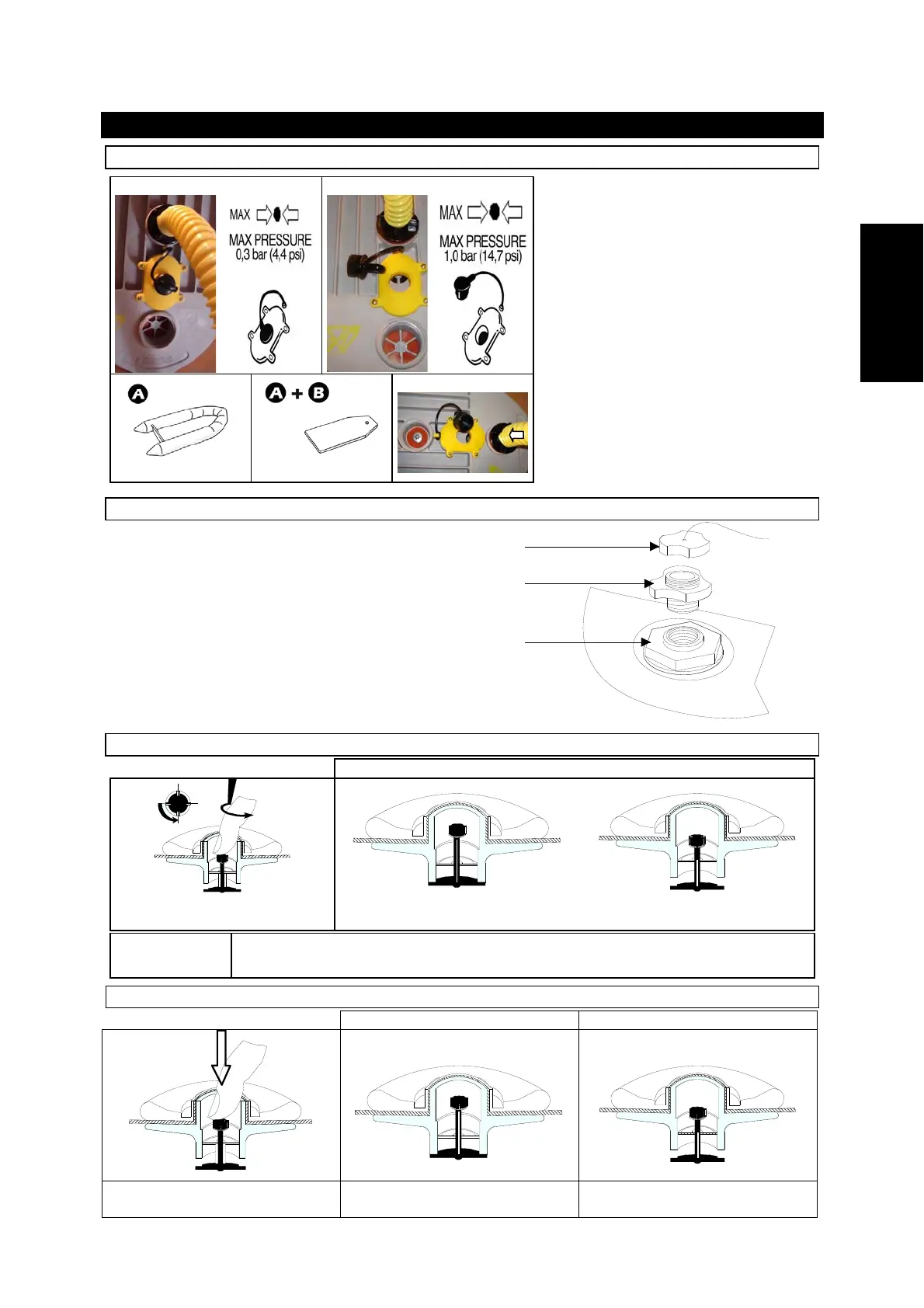 MAX

MAX PRESSURE
0,3 bar (4,4 psi)

MAX

MAX PRESSURE
1,0 bar (14,7 psi)

A

A + B