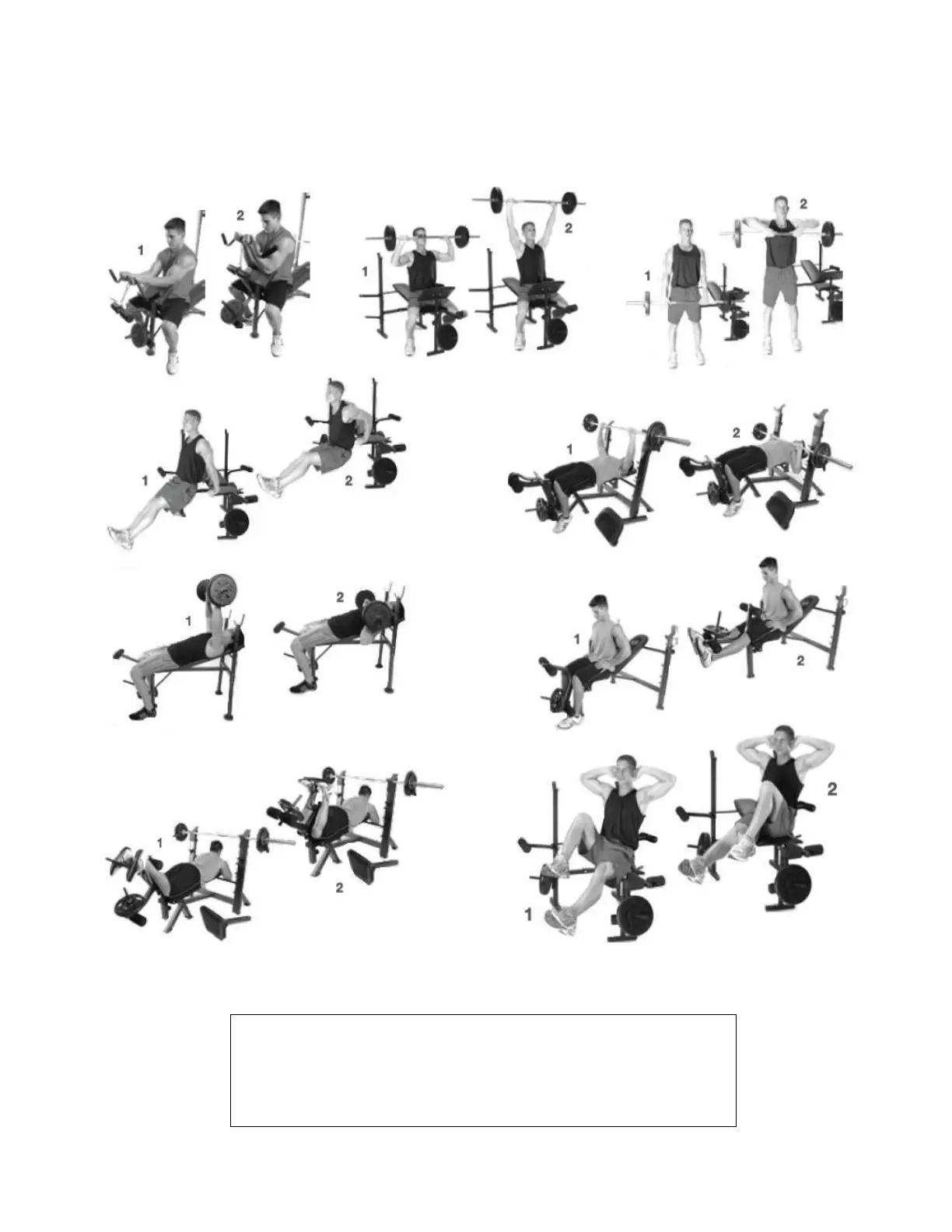 1
2
1
2
1
2
1
2
1
2
1
2
1
2
1
2
1
2