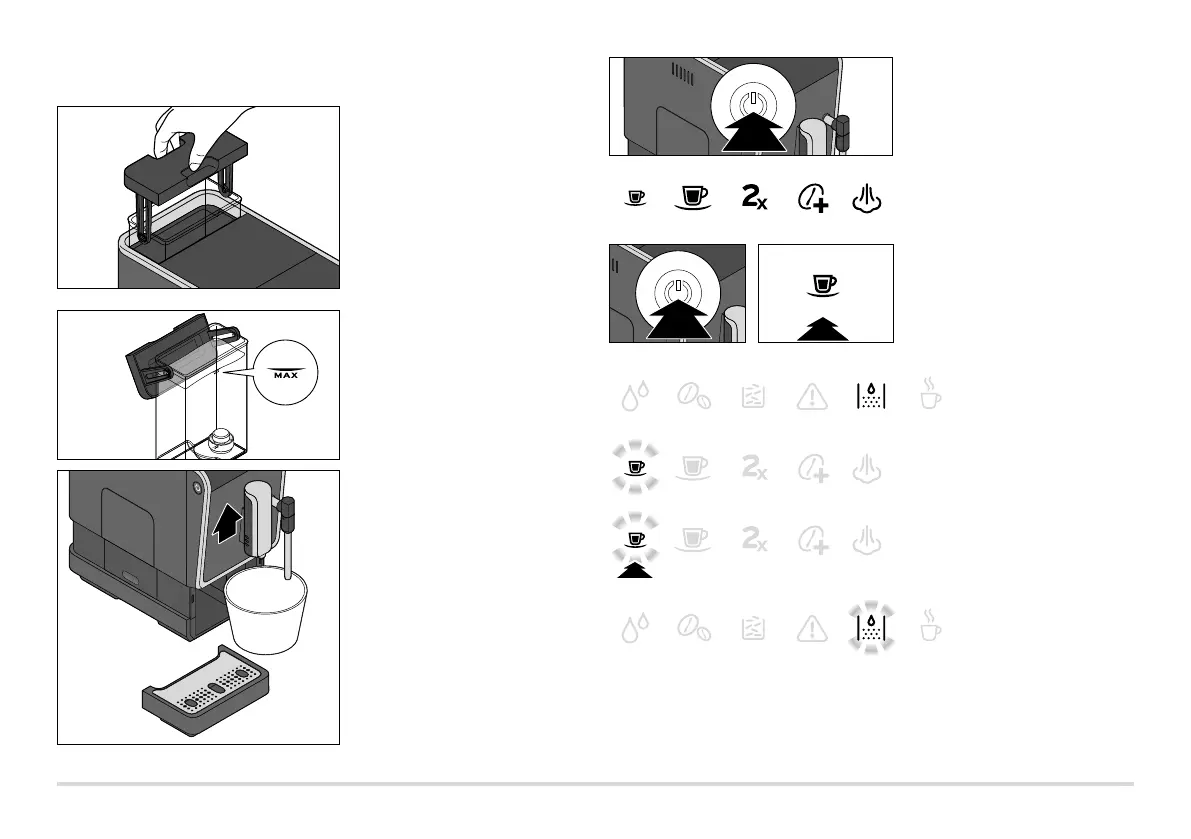 MAX

2x

2x

2x