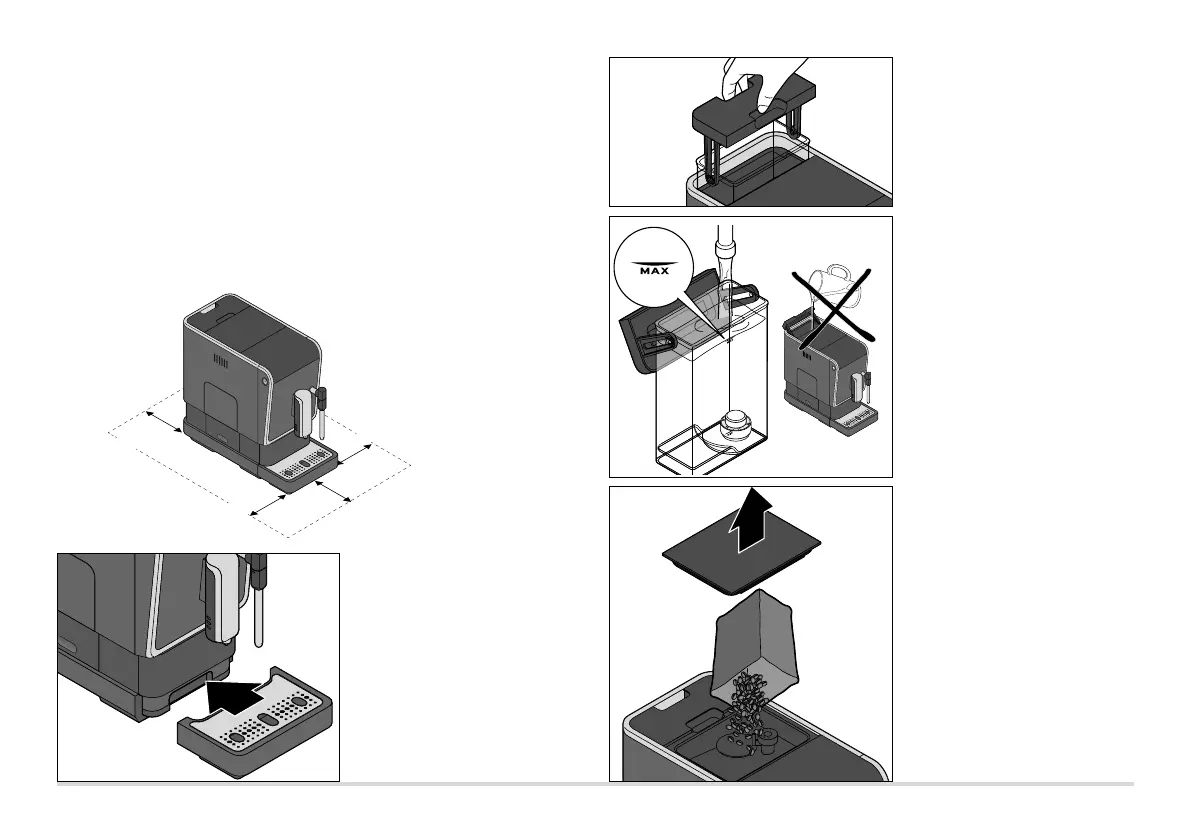 MAX