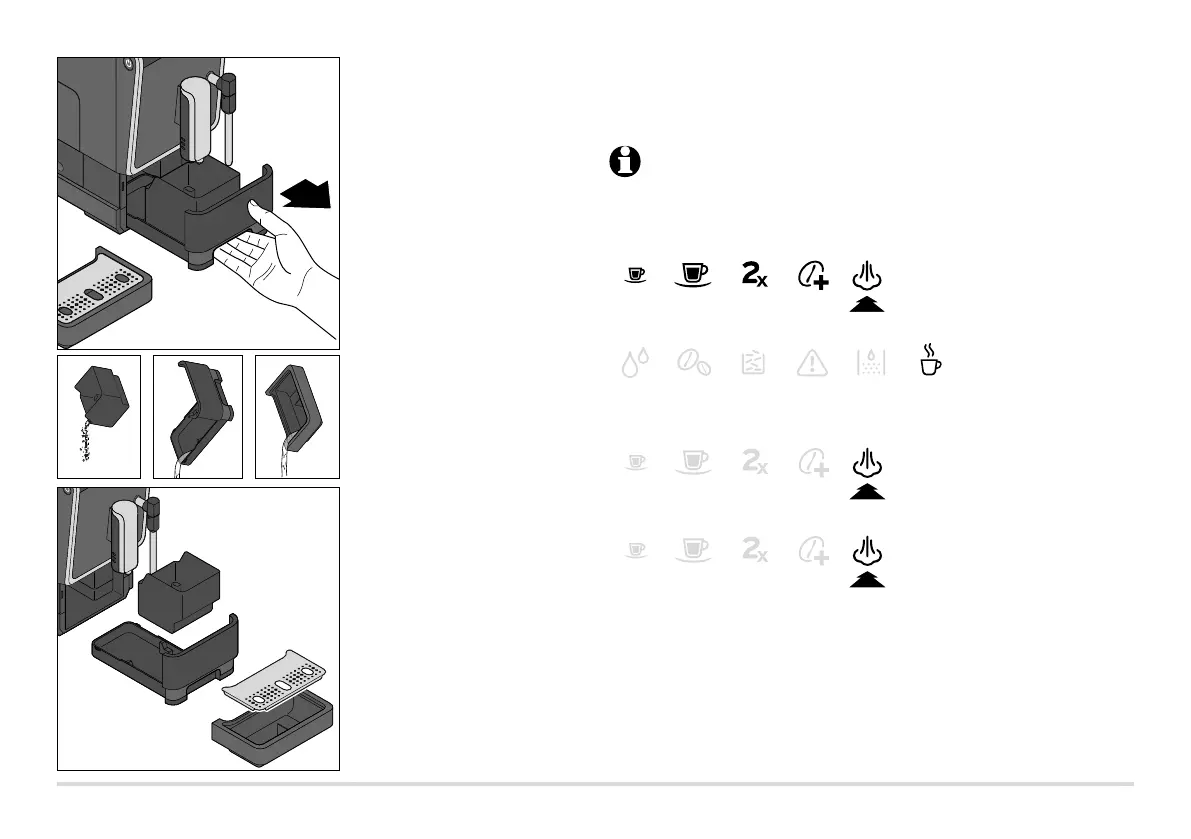 2x

2x

2x