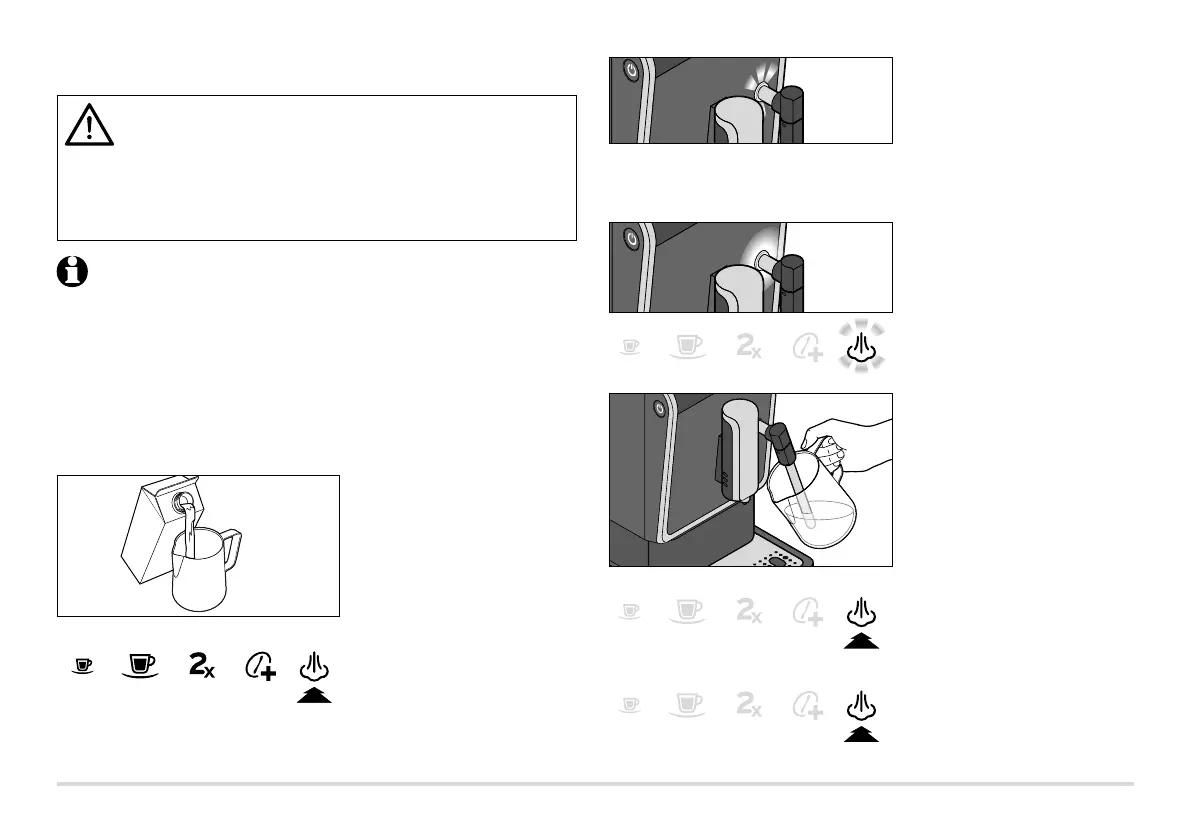 2x

2x

2x

2x