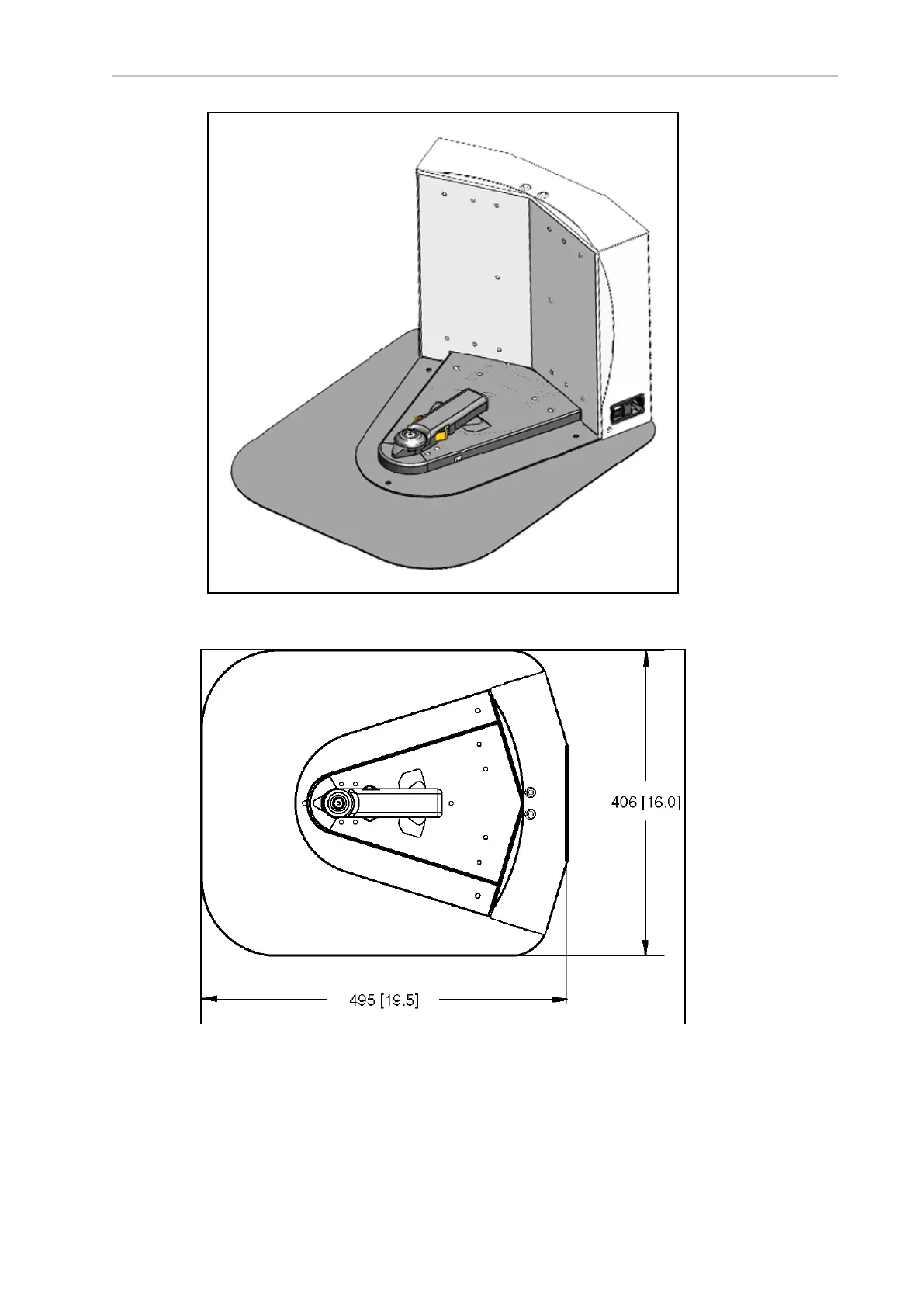 406 [16.0]

495 [19.5]