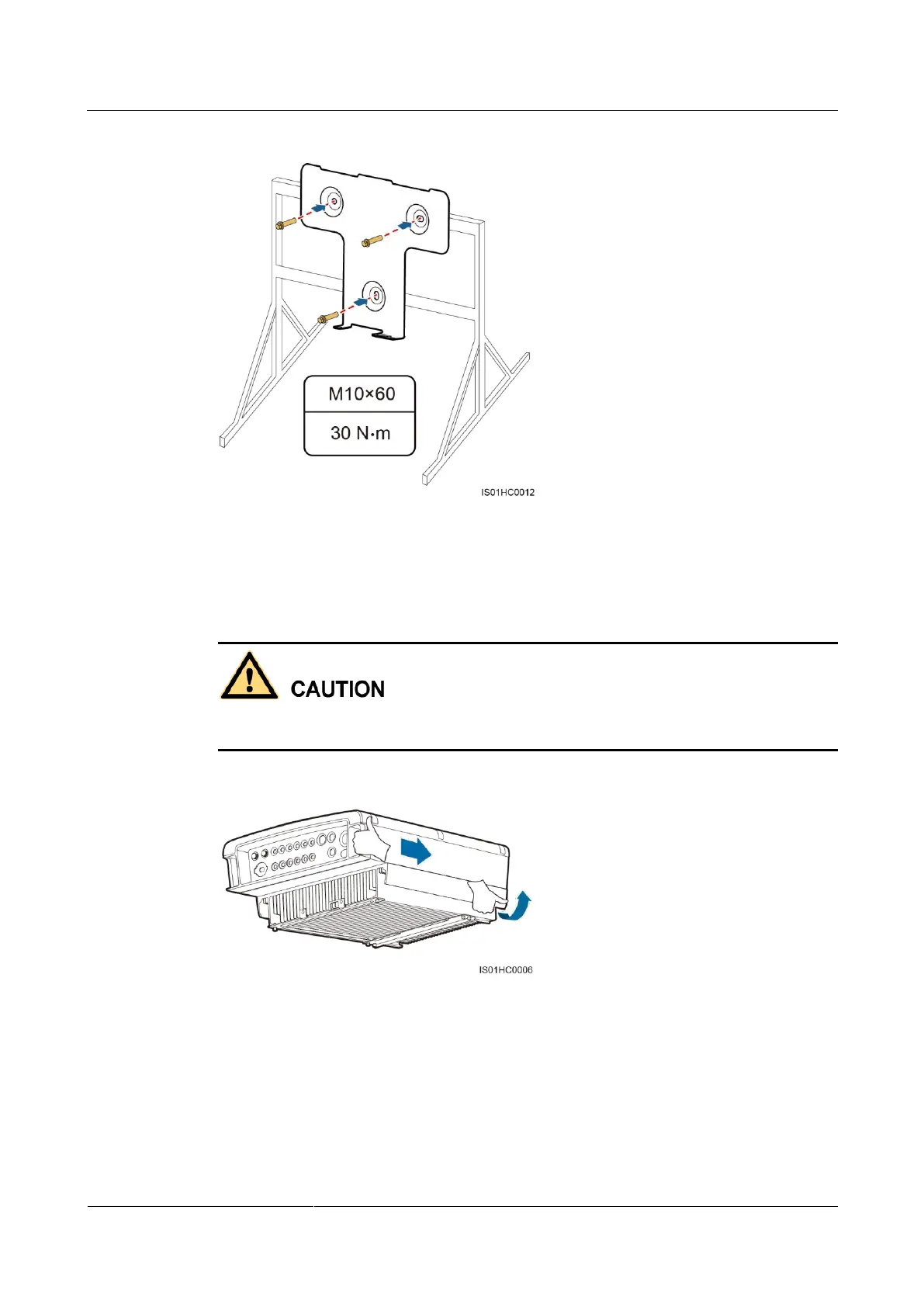 M10×60

30 N·m

IS01HC0012

CAUTION

IS01HC0006