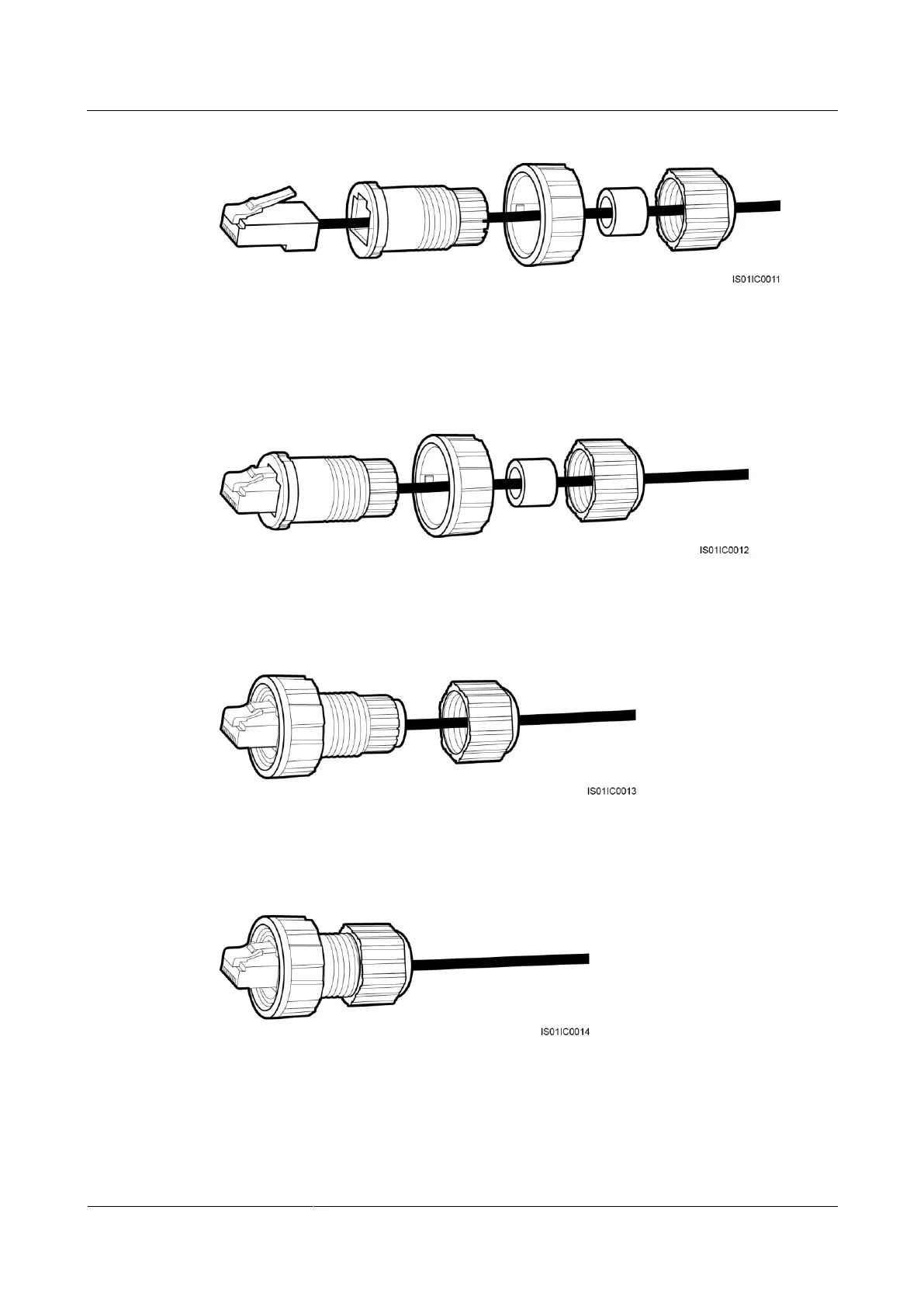 IS01IC0011

IS01IC0012

IS01IC0013

IS01IC0014