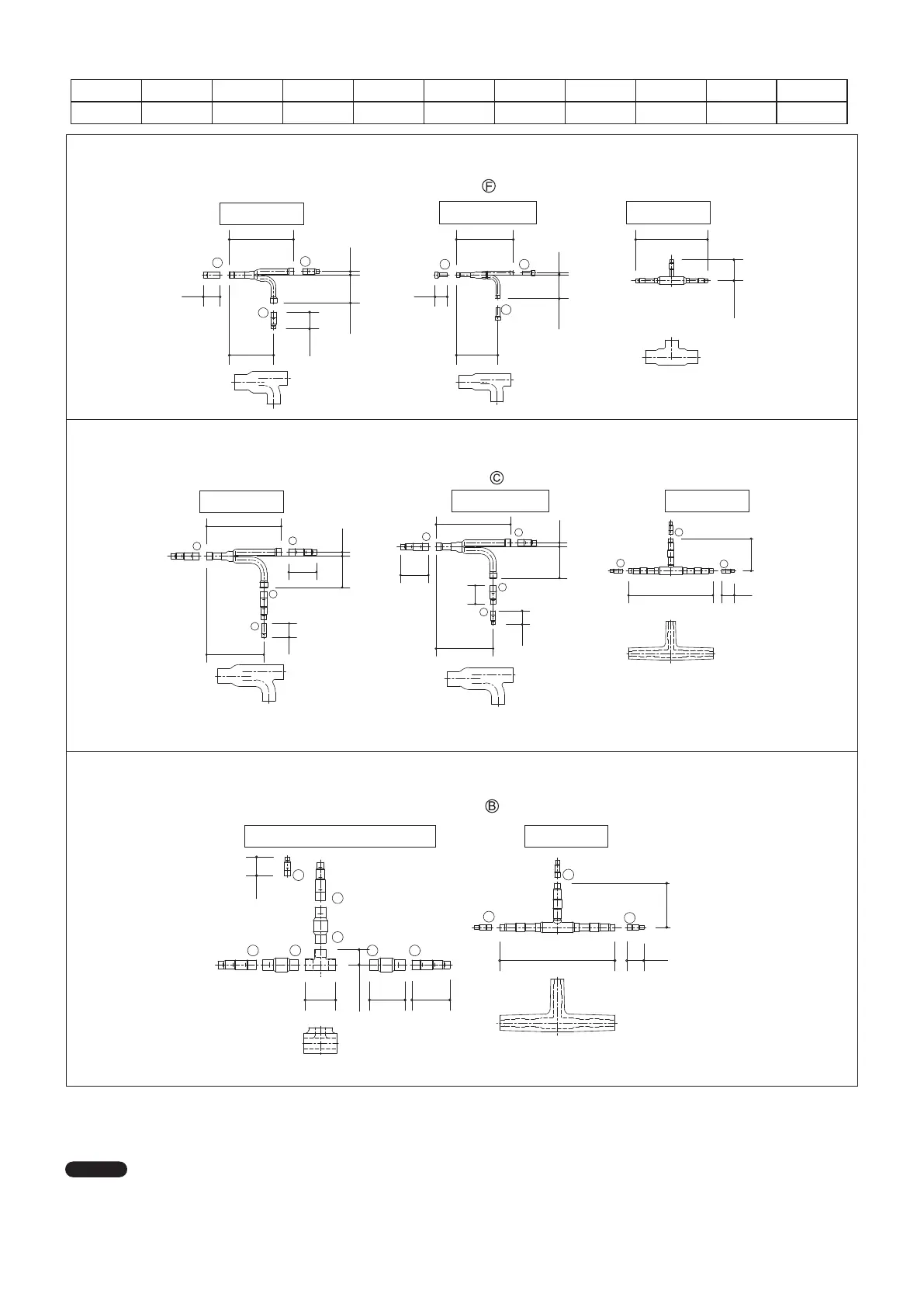 Ⓕ

Ⓒ

Ⓑ