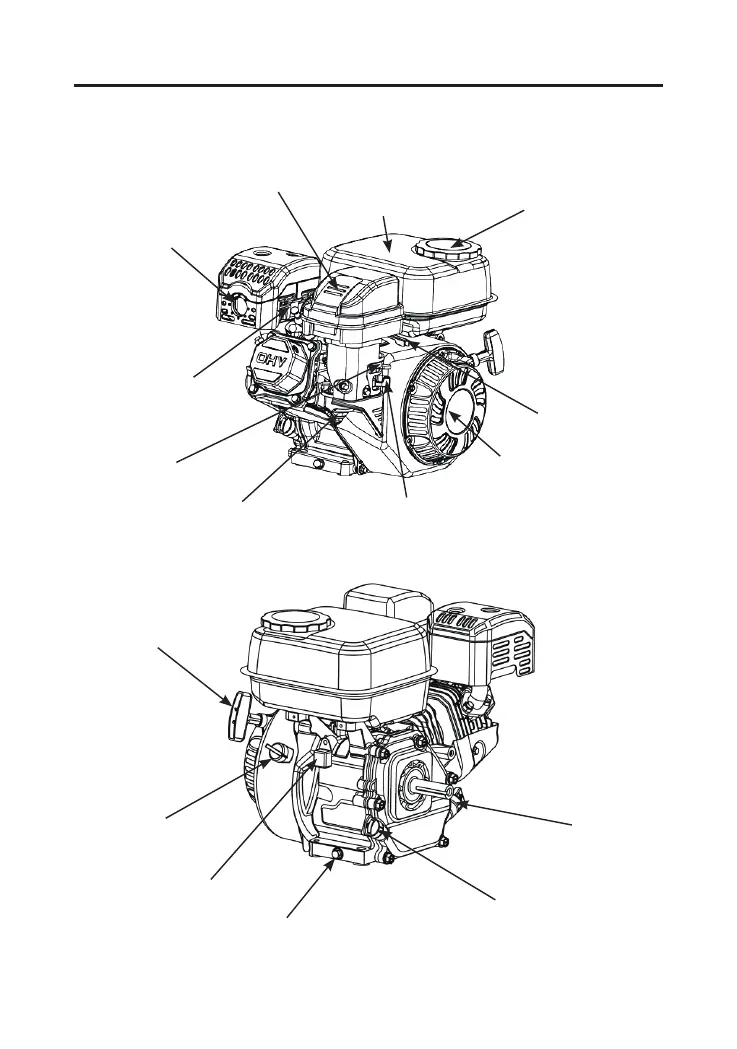 OHV