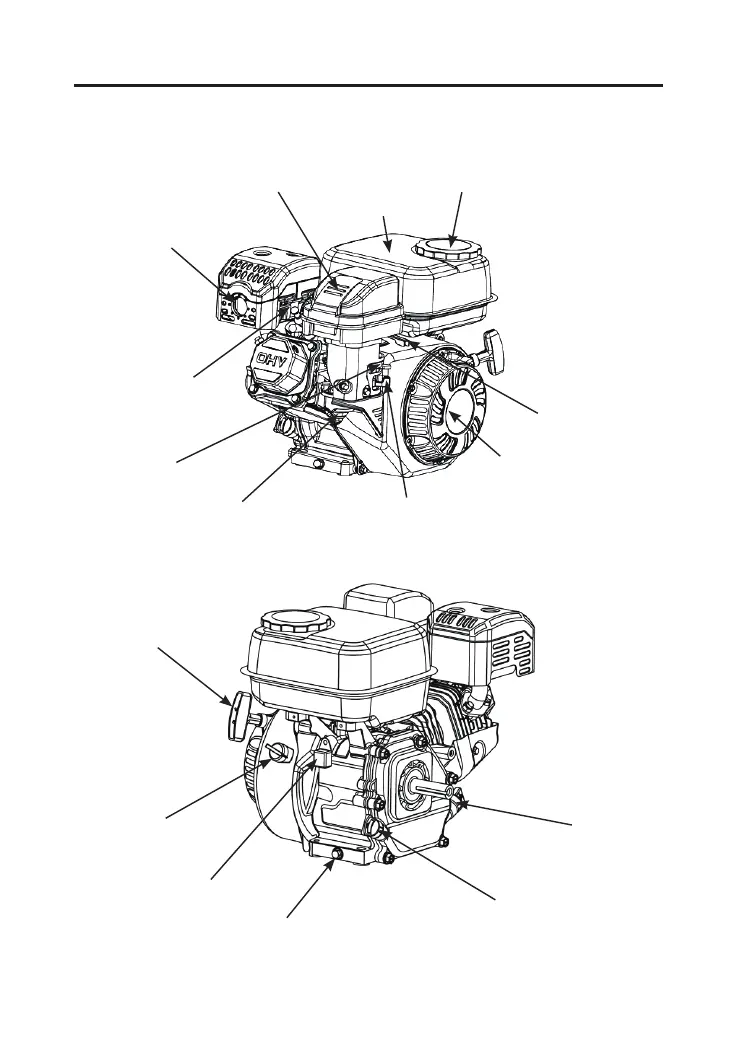 OHV