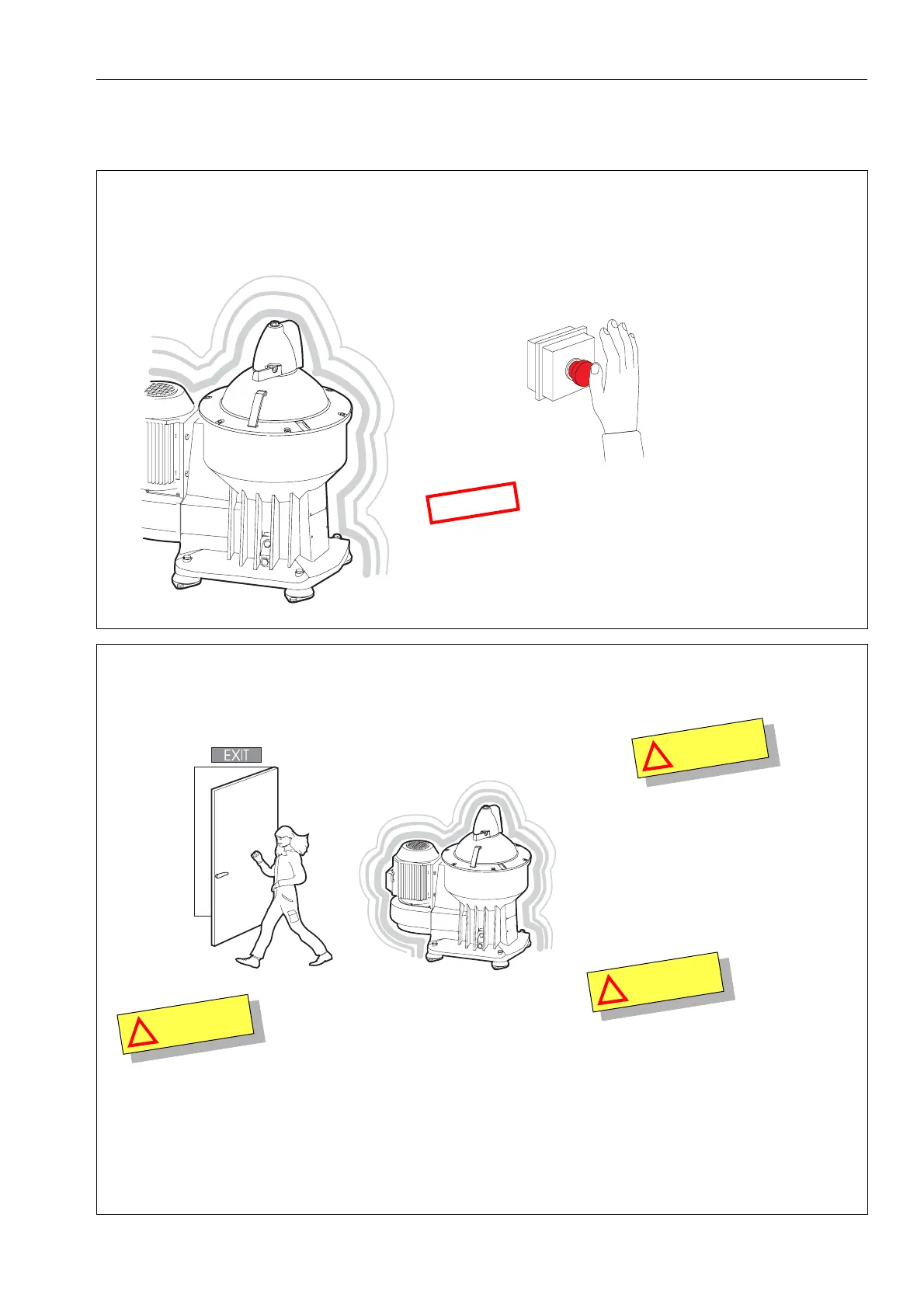 EXIT