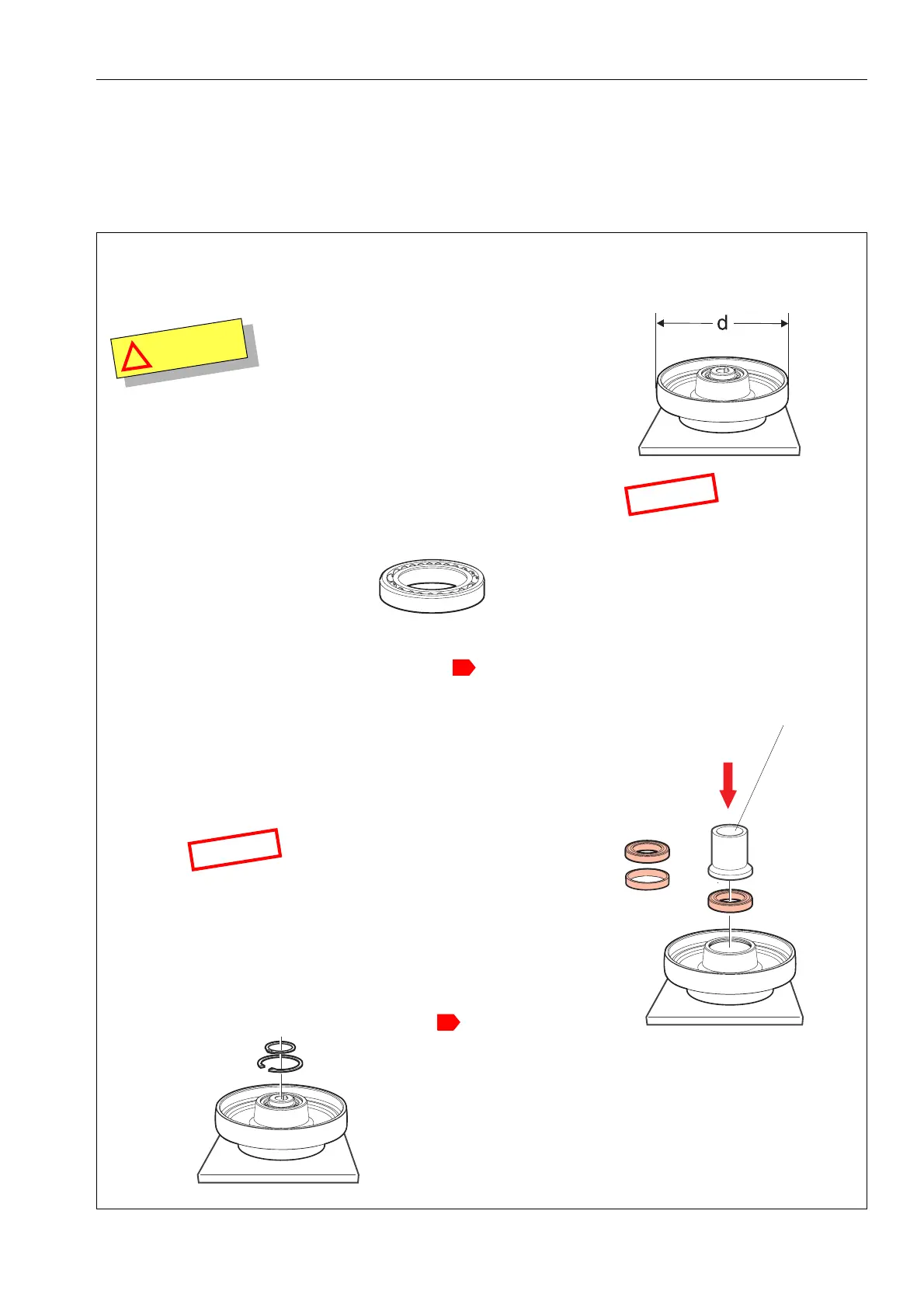 d