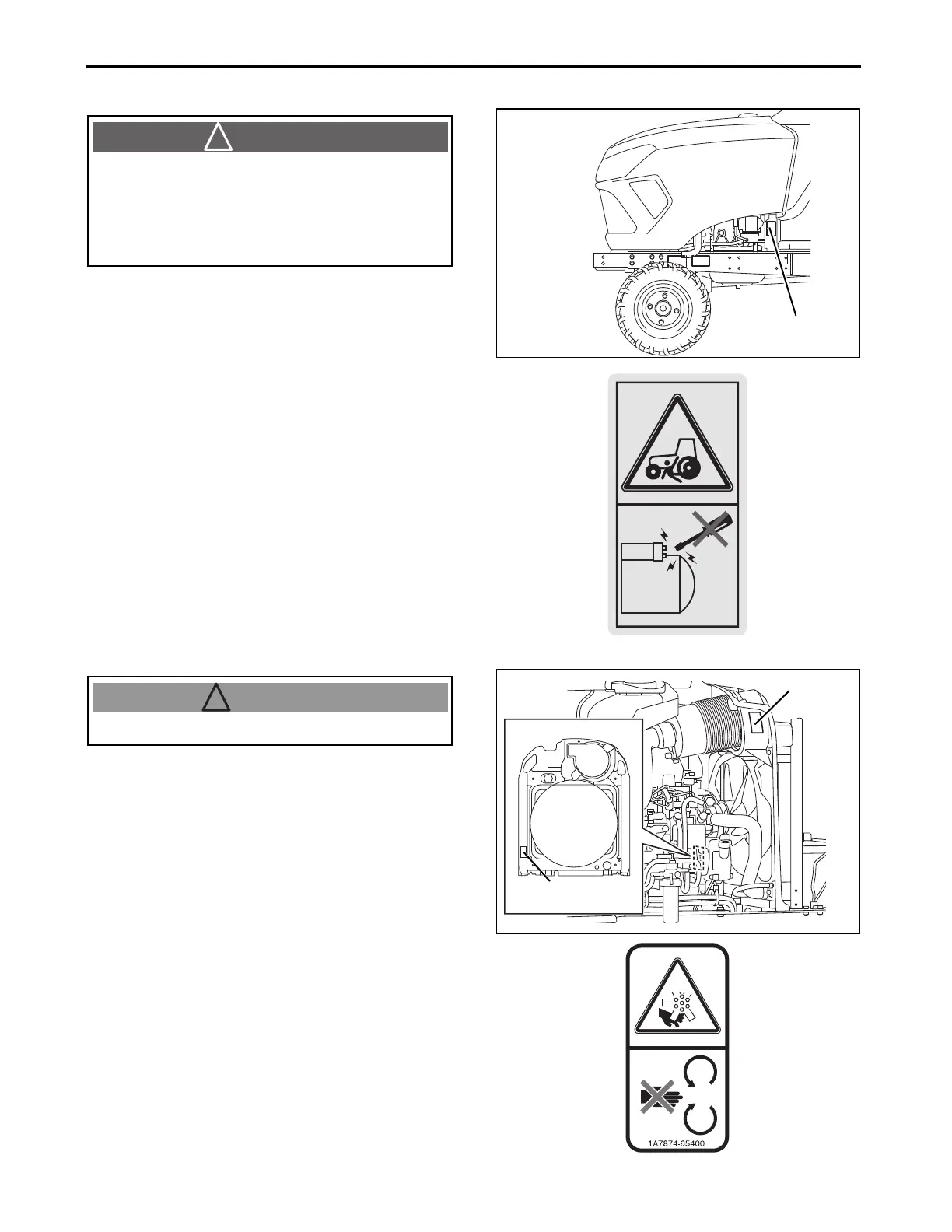 1A7874-65400