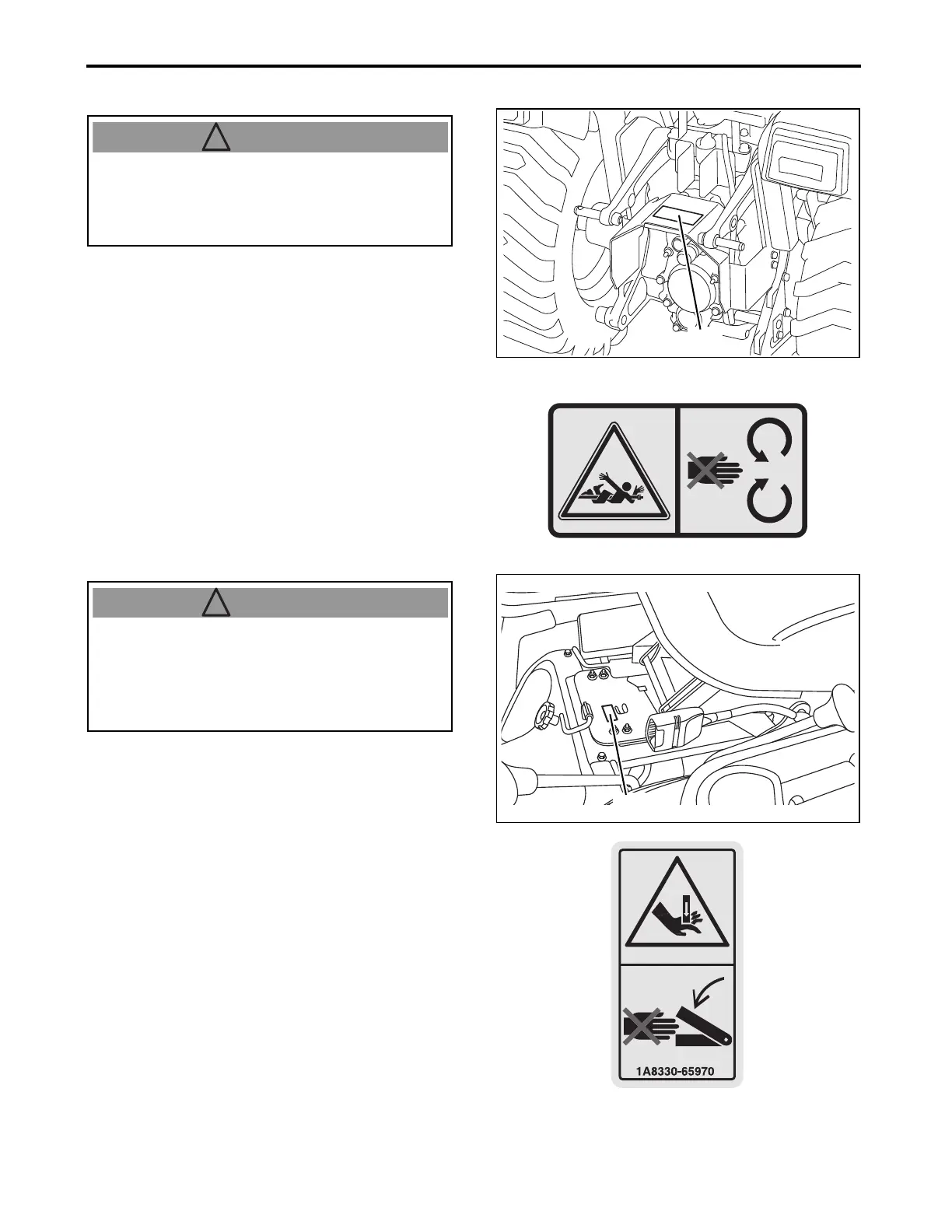 1A8330-65970