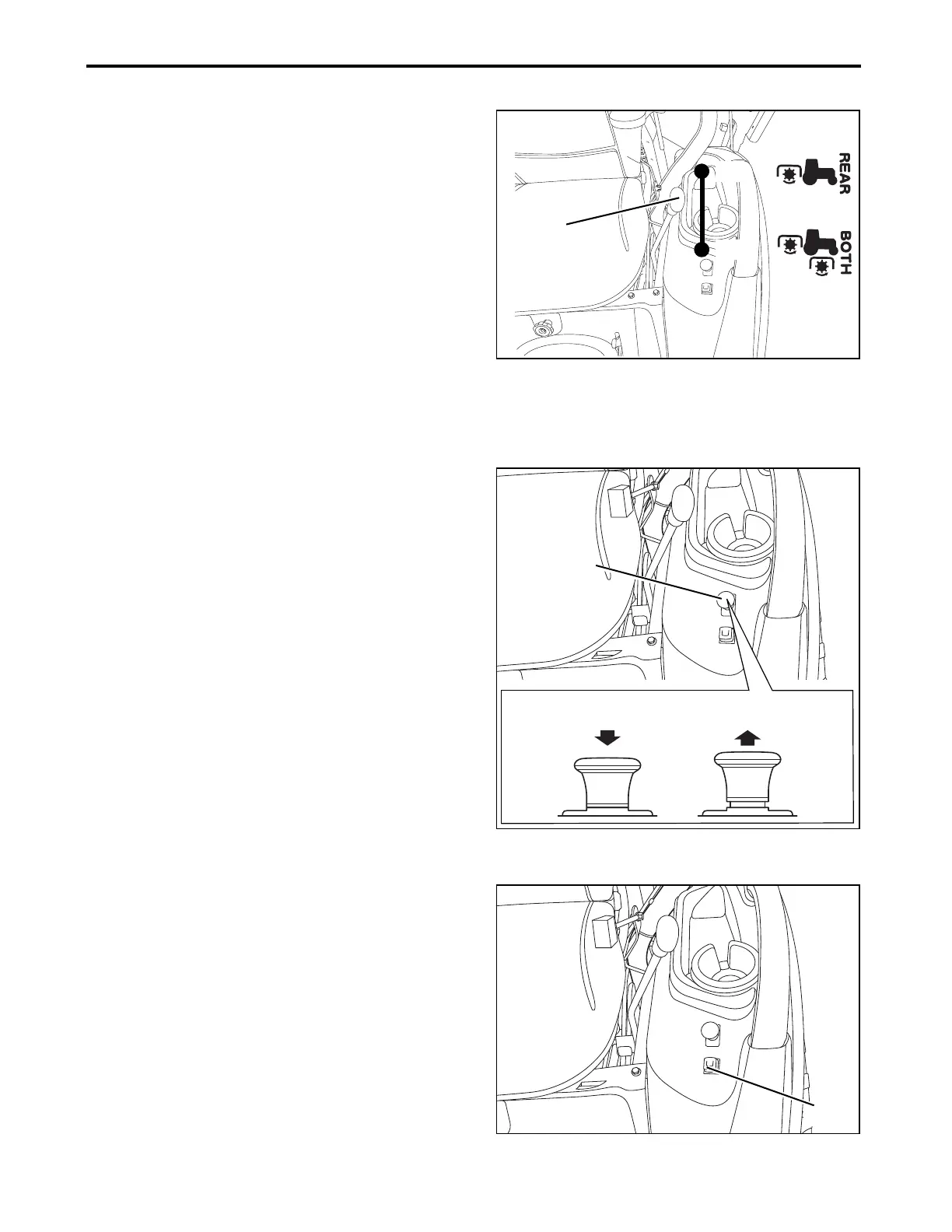 REAR

BOTH