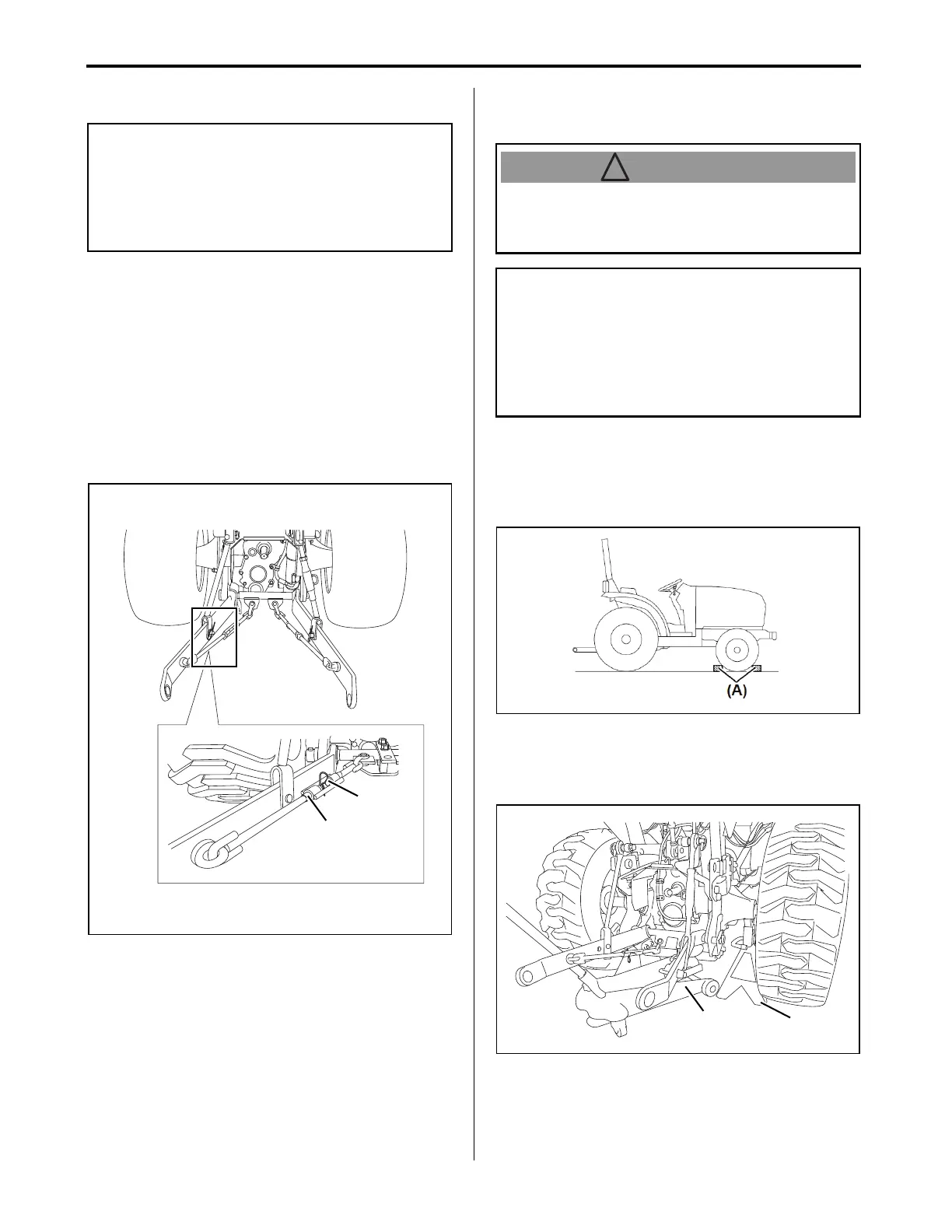 (A)