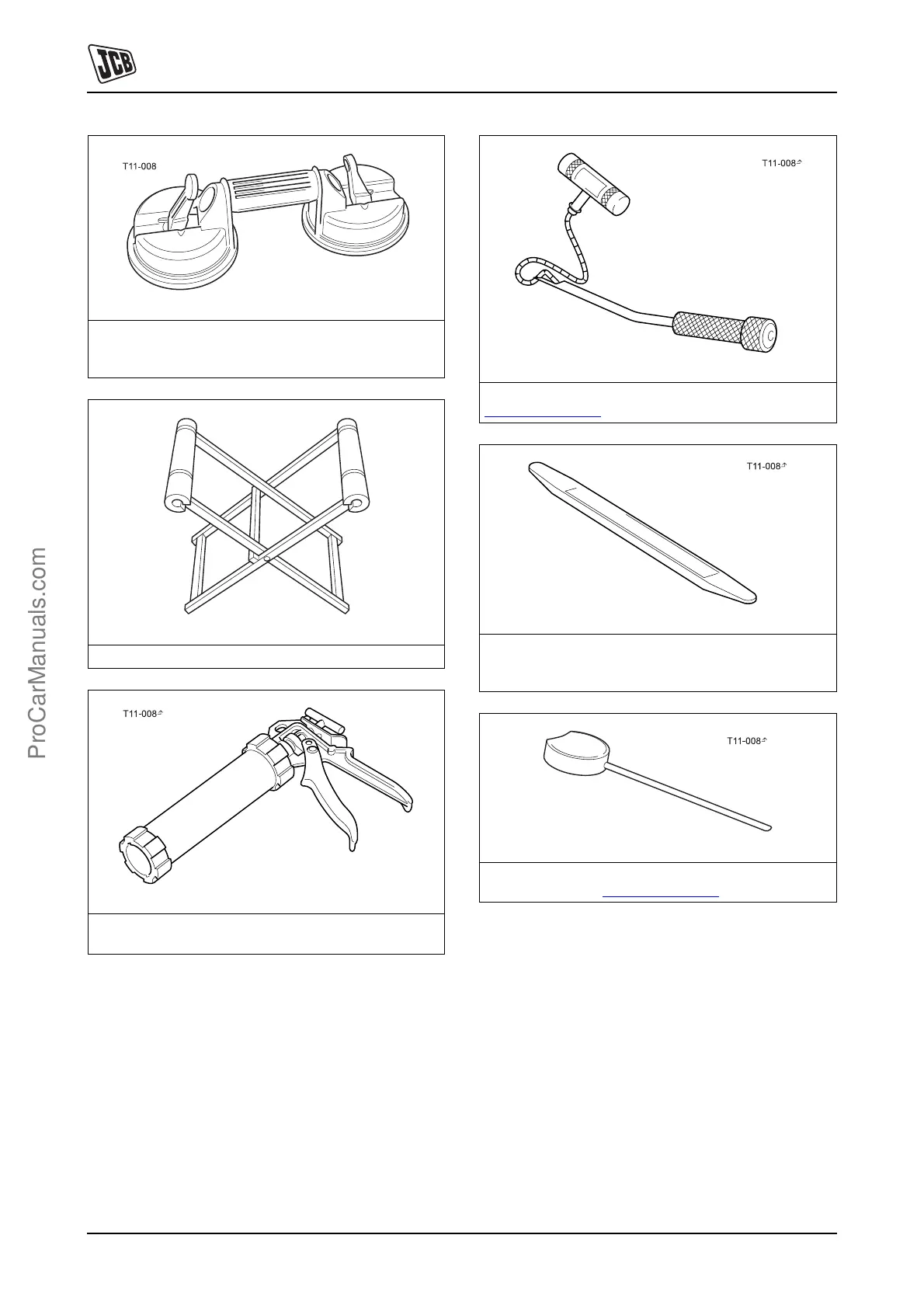 JCB

T11-008

T11-008

T11-008

T11-008

T11-008

ProCarManuals.com