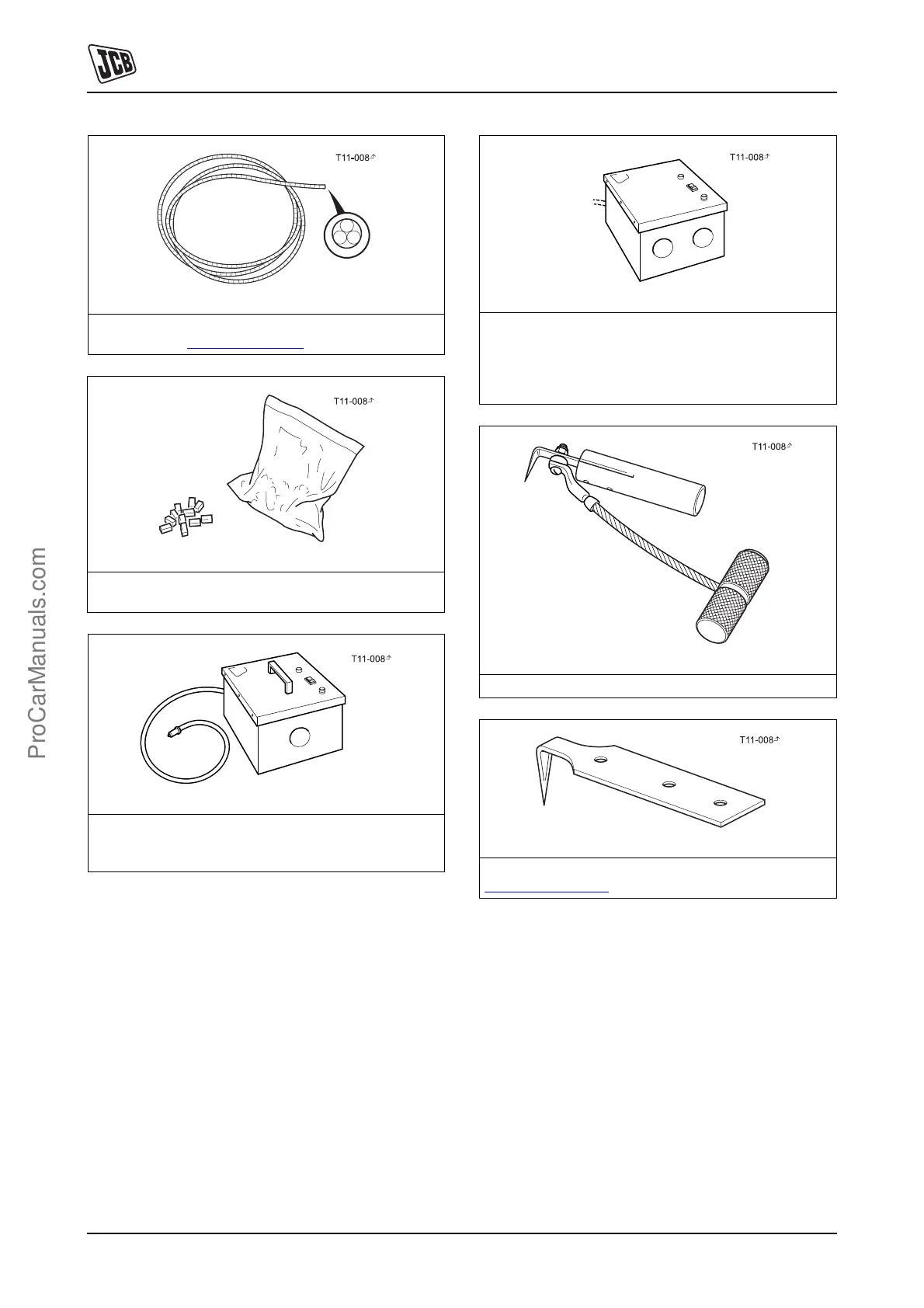 JCB

T11-008

T11-008

T11-008

T11-008

T11-008

T11-008

ProCarManuals.com