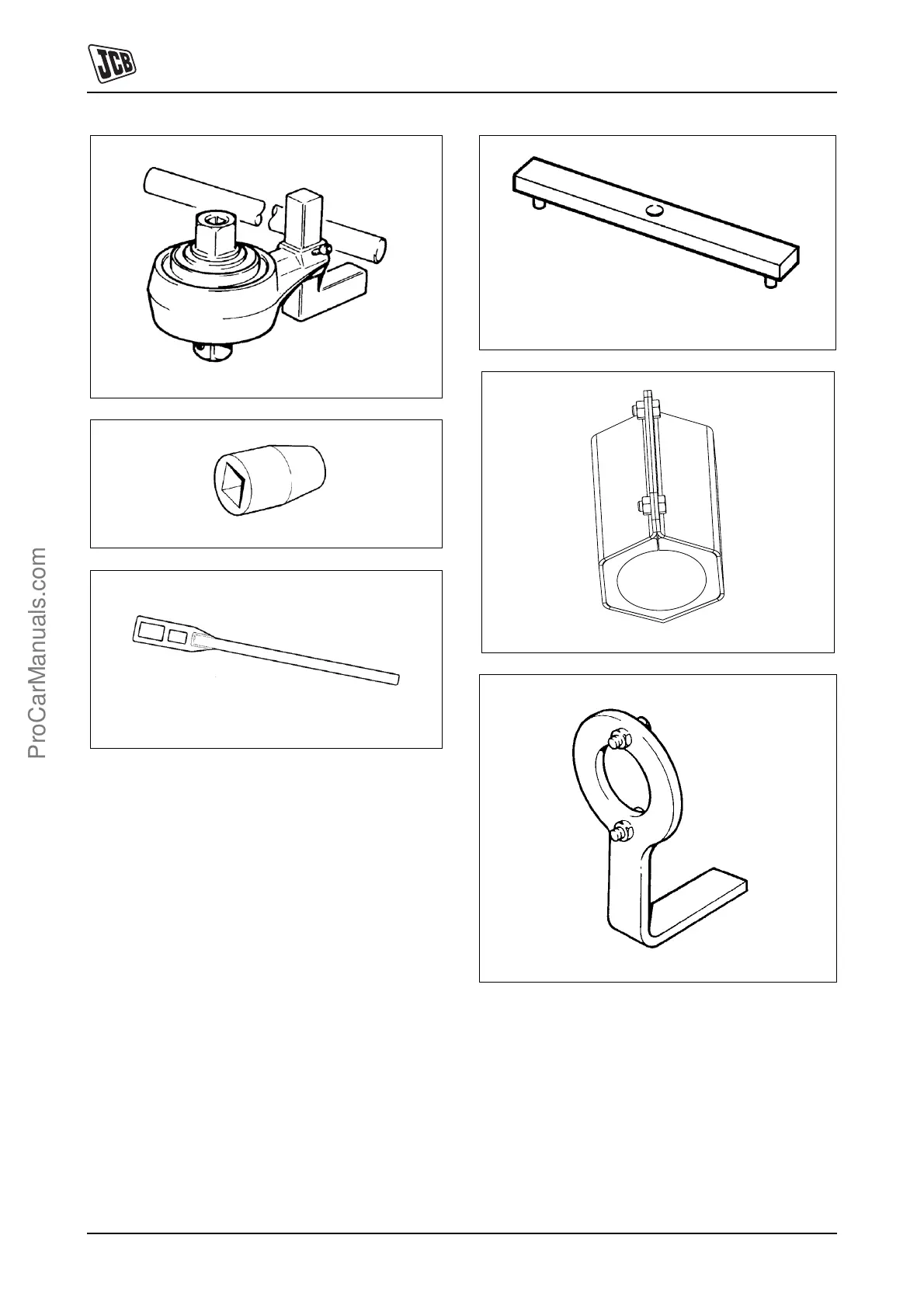 JCB

ProCarManuals.com