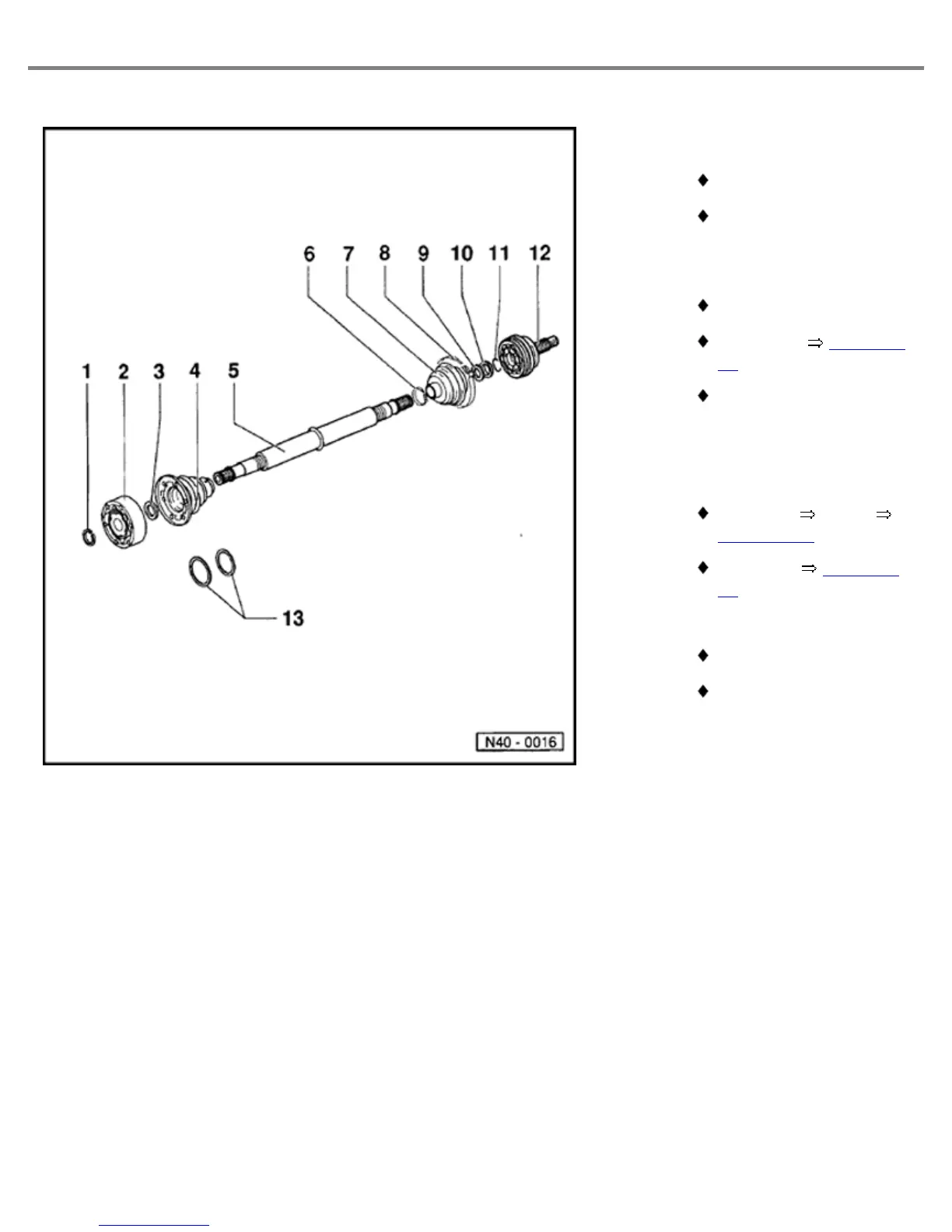 6 7 8 9 10 11 12

1 2 3 4 5

13

N40 - 0016

♦

♦

♦

♦ ⇒

♦

♦ ⇒ ⇒

♦ ⇒

♦

♦