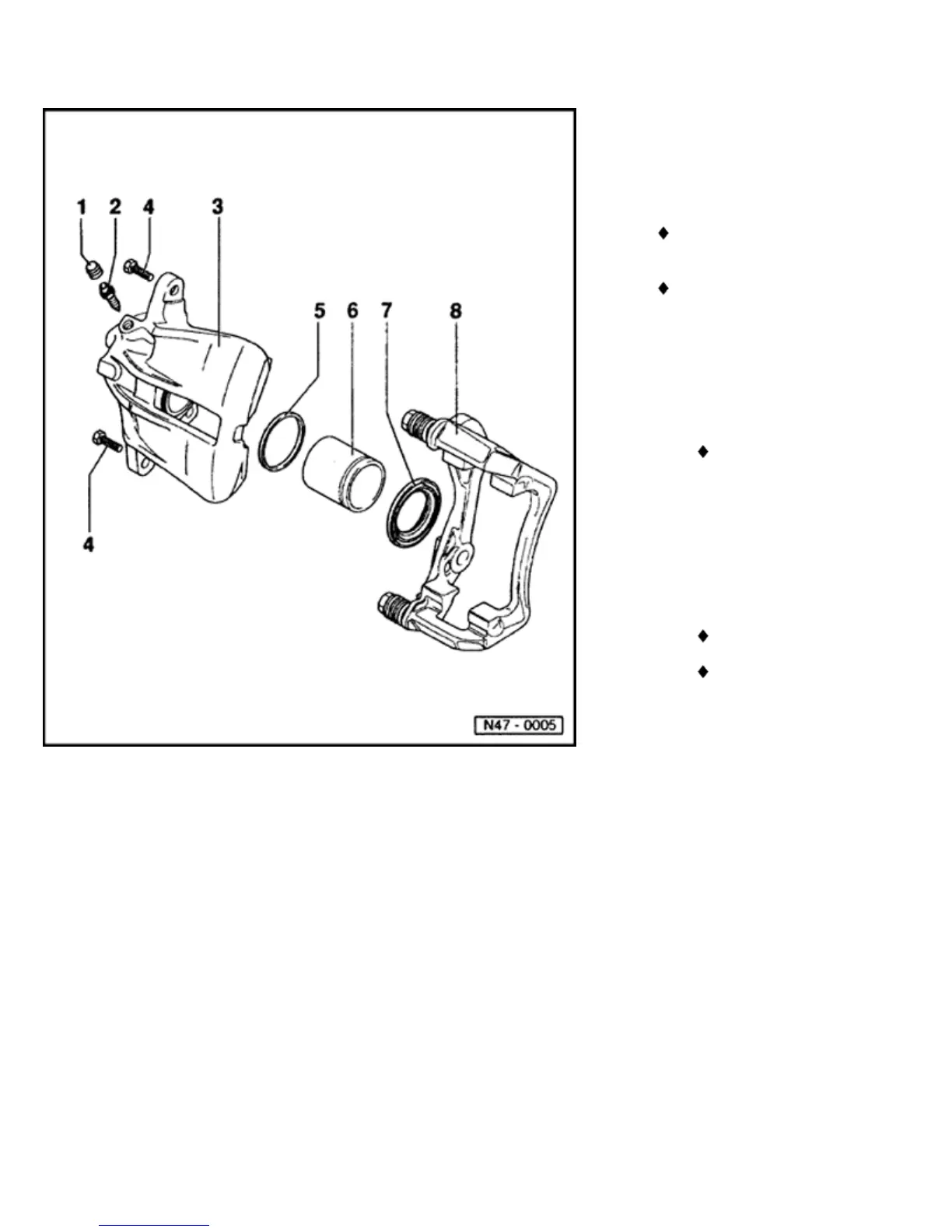 1 2 4 3
5 6 7 8
4
N47 - 0005

♦

♦

♦

♦

♦