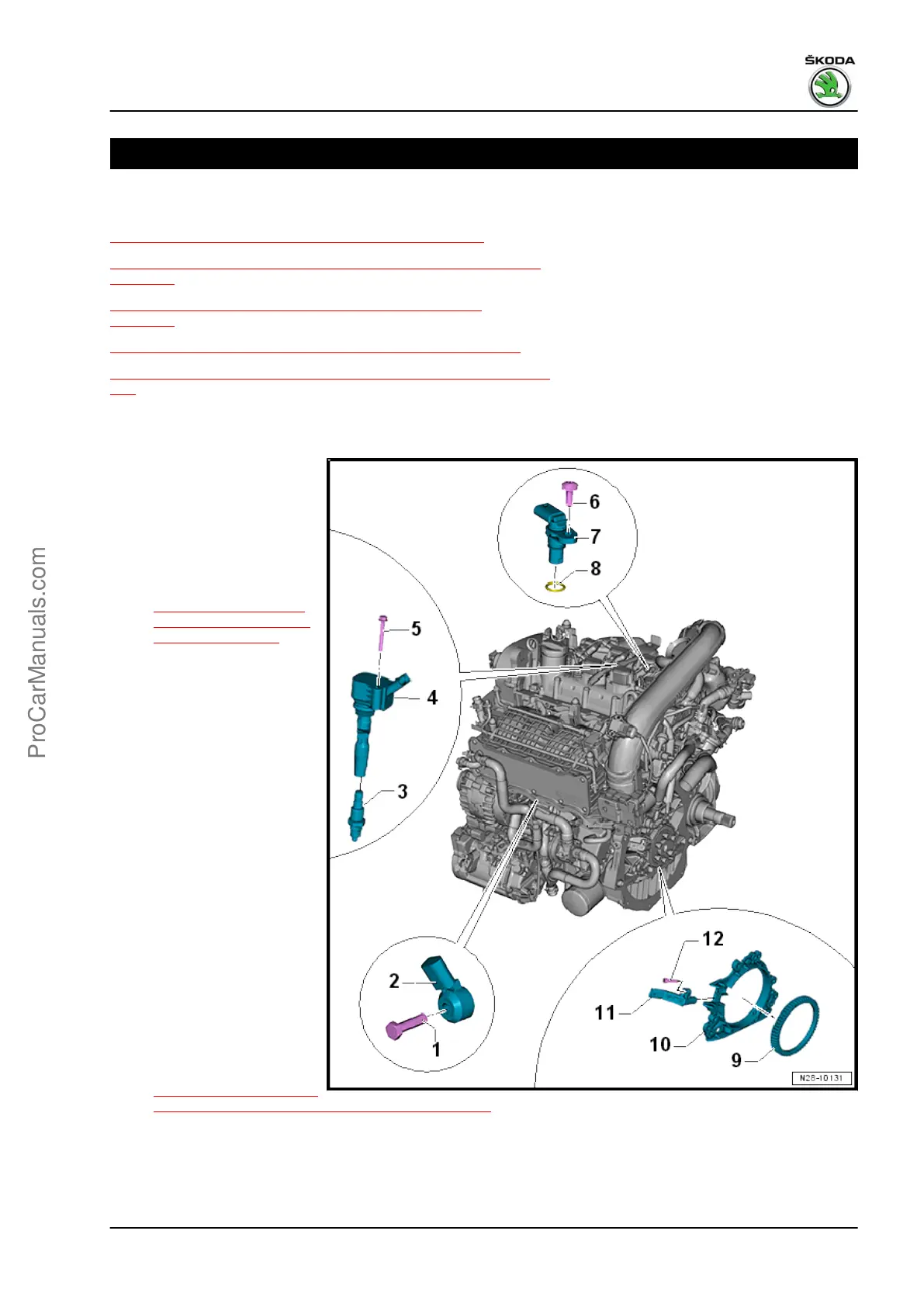 ŠKODA

ProCarManuals.com

6
7
8
5
4
3
2
1
12
11
10
9
N28-10131