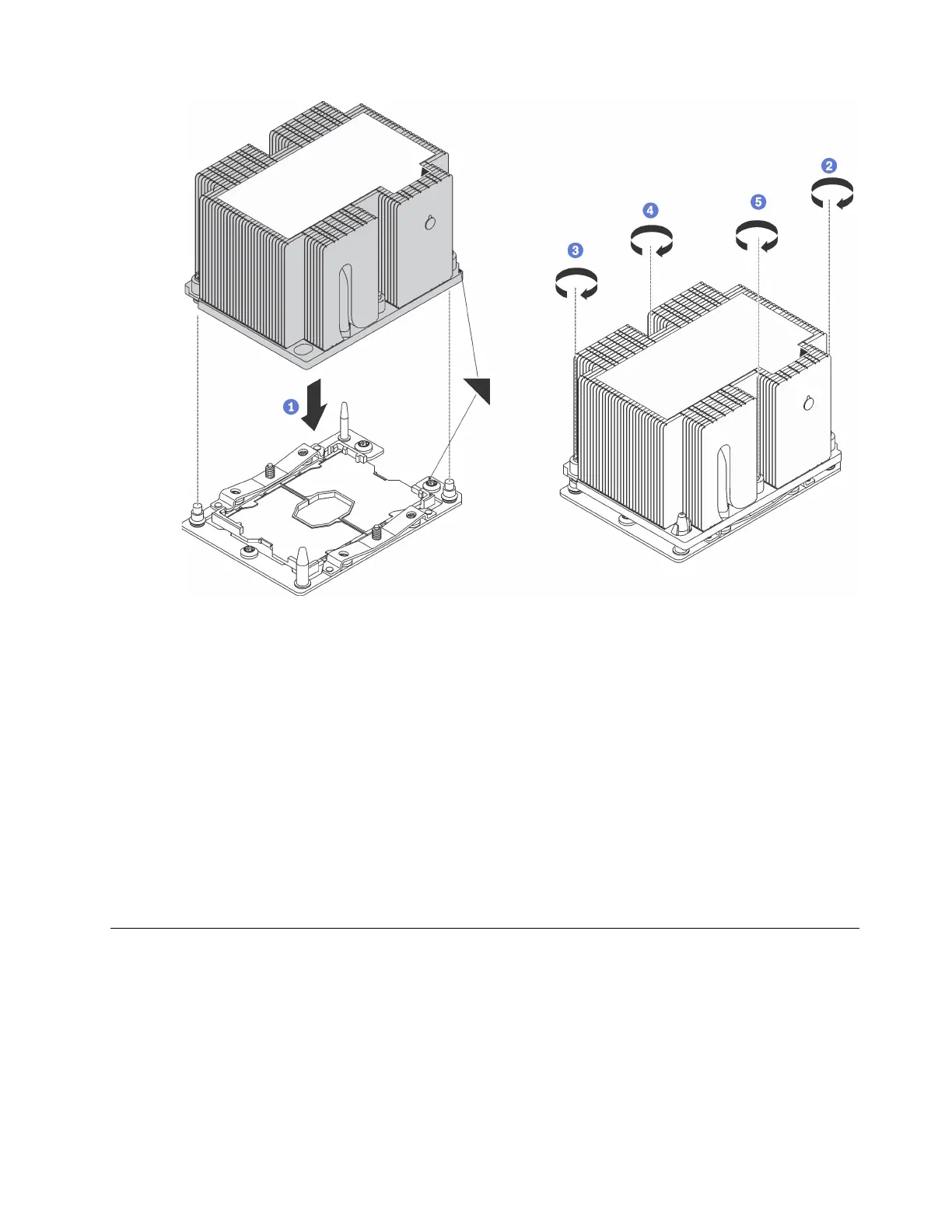 2

4

5

3

1