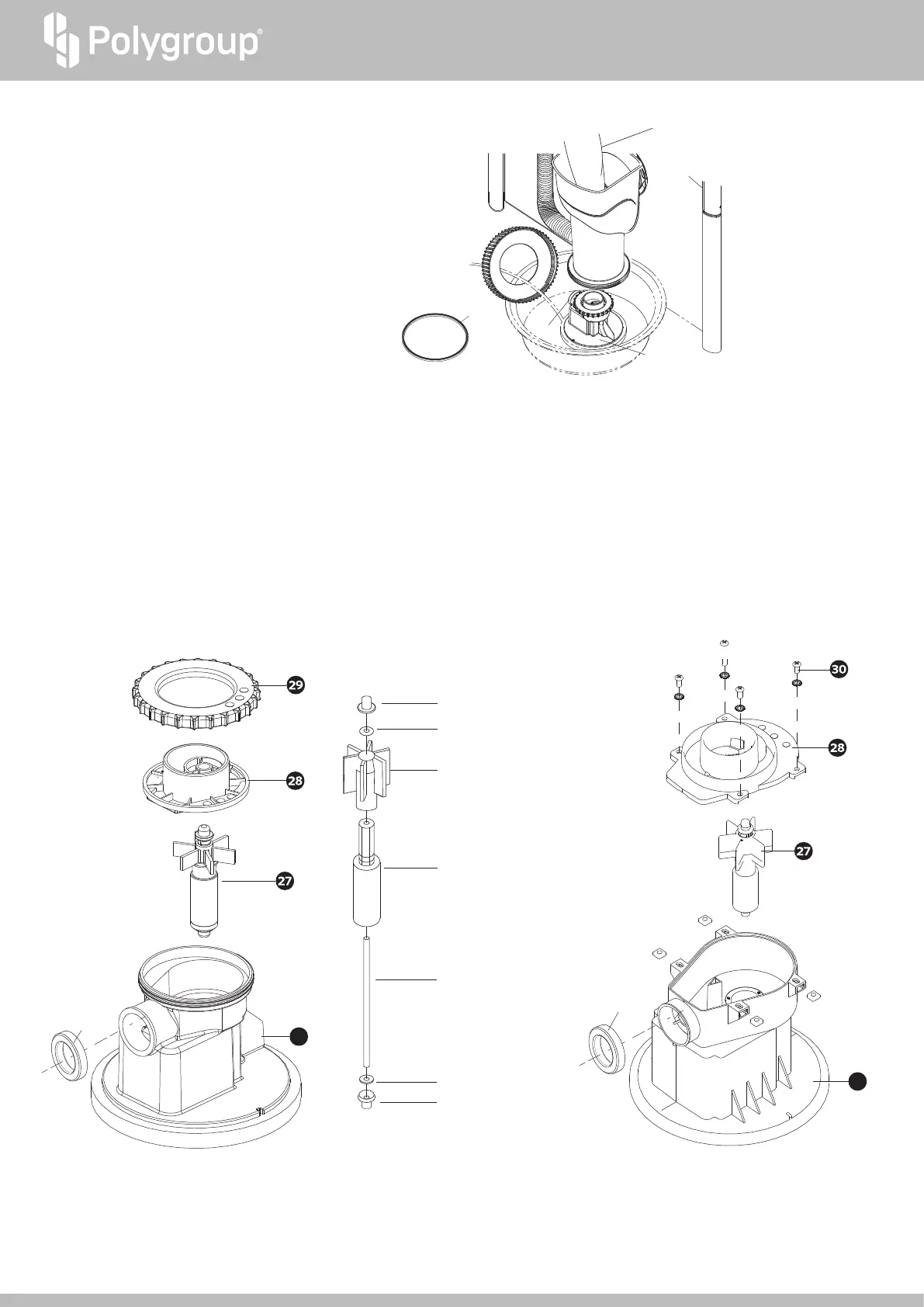 Polygroup®

29

28

27

30

28

27