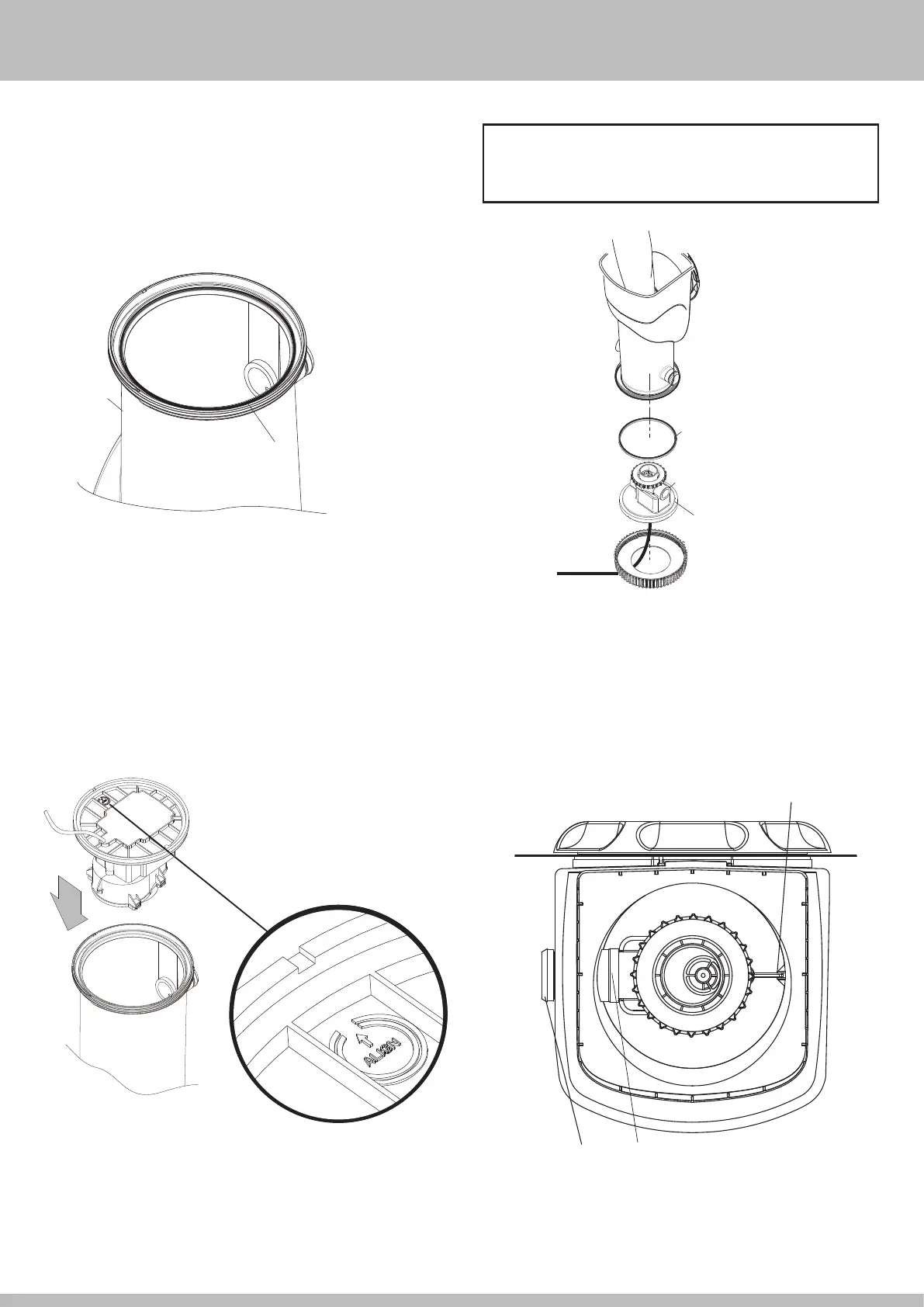 ALIGN