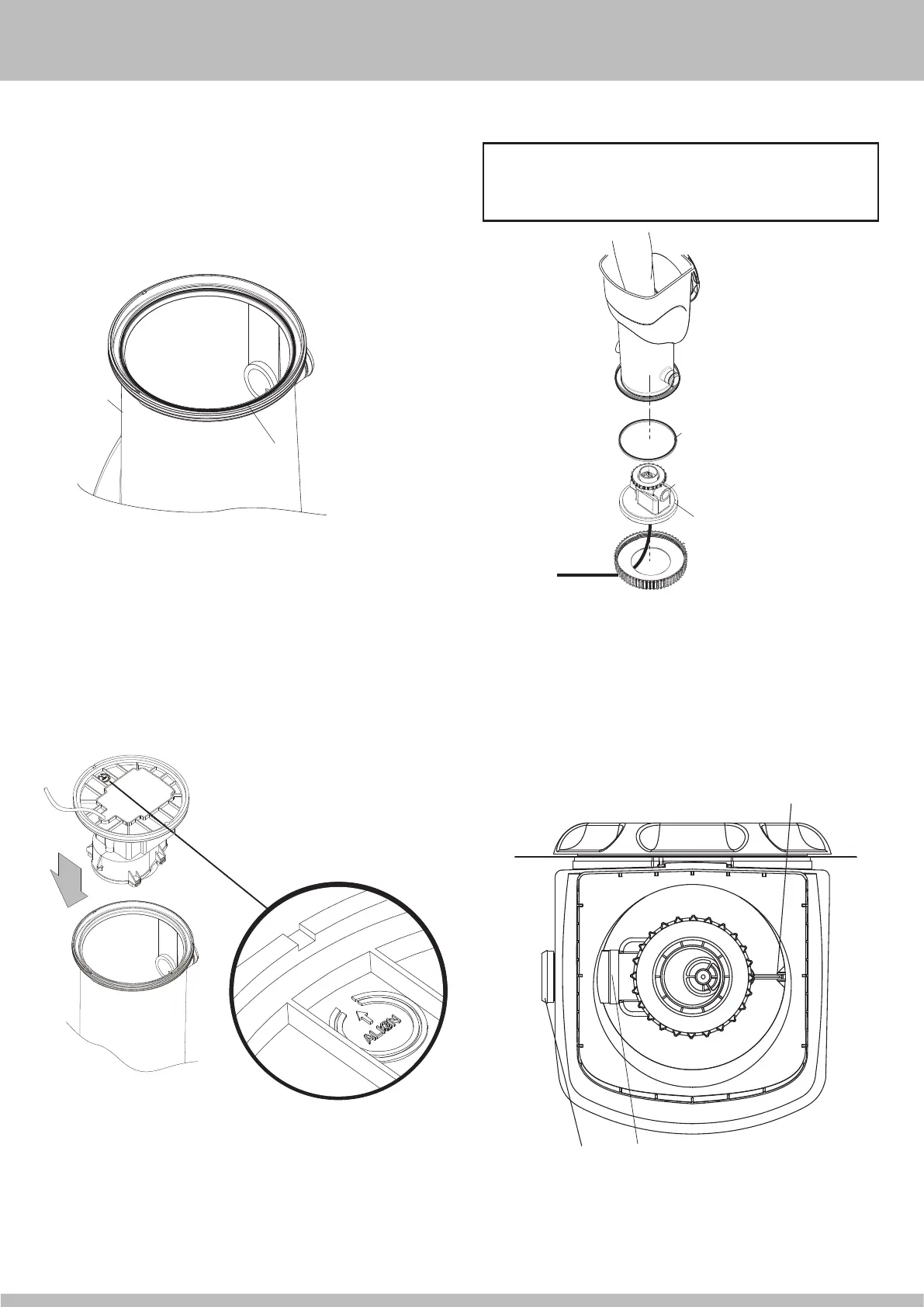 ALIGN