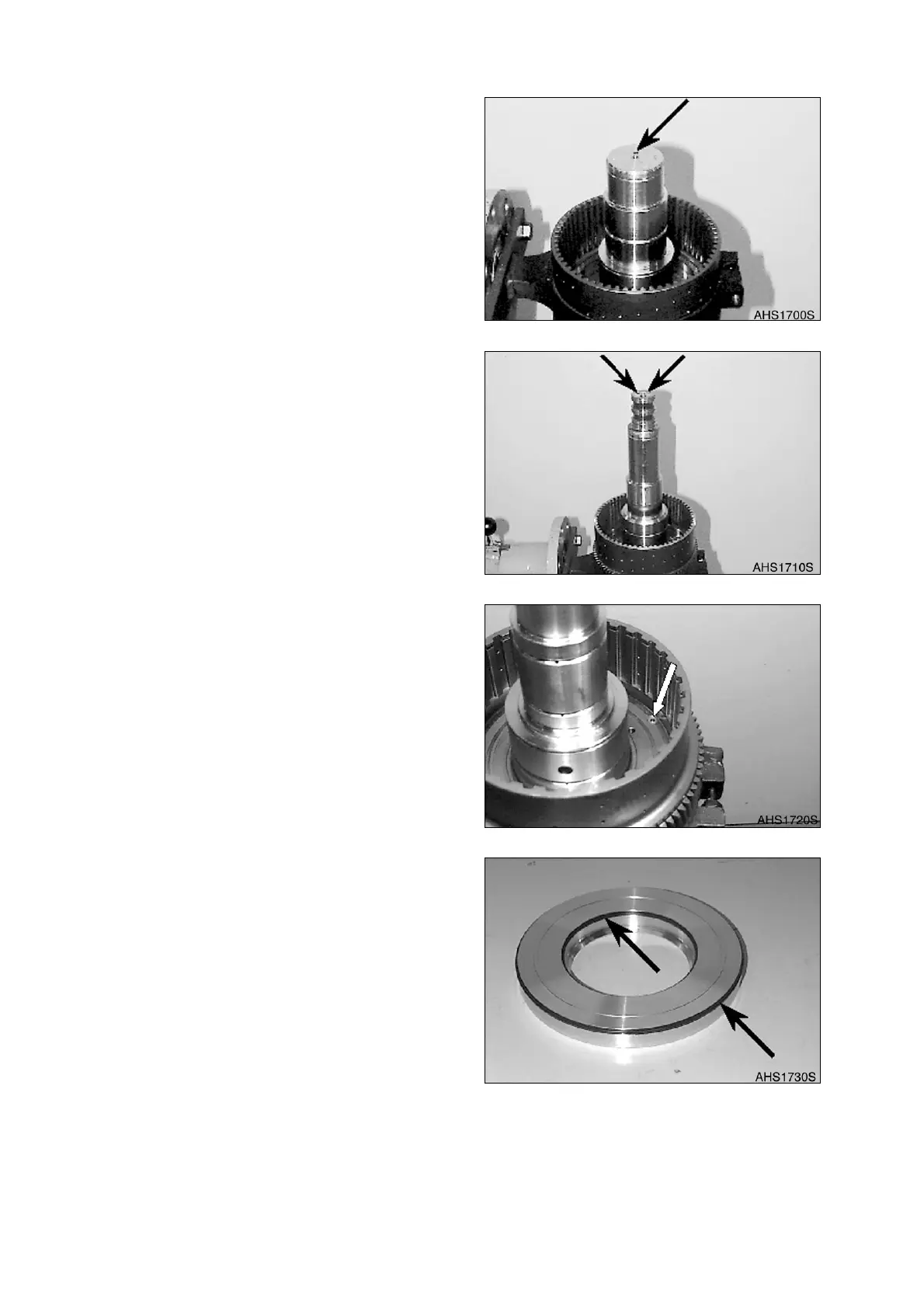 AHS1700S

AHS1710S

AHS1720S

AHS1730S