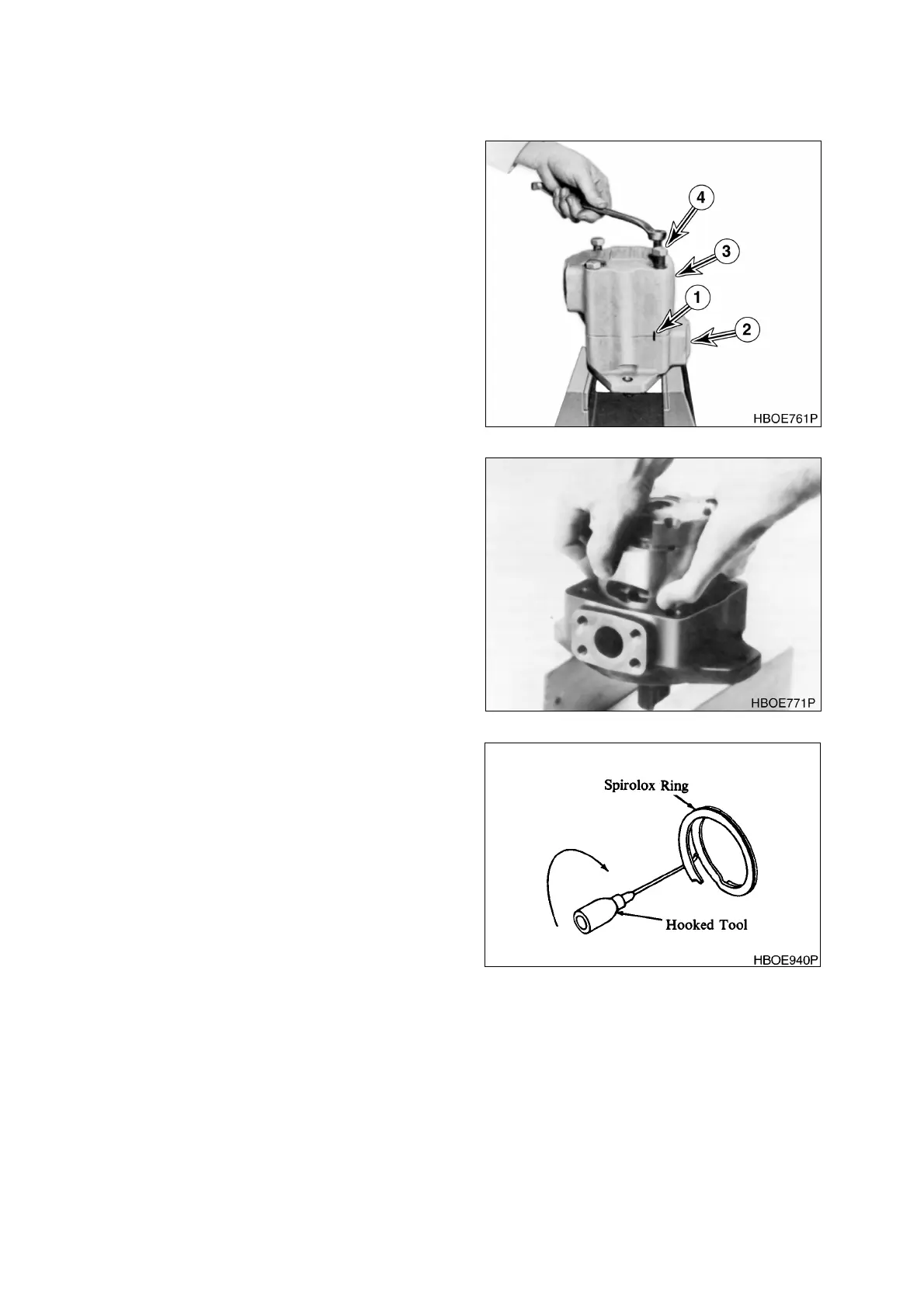 4

3

1

2

HBOE761P

HBOE771P

Spirolox Ring

Hooked Tool

HBOE940P